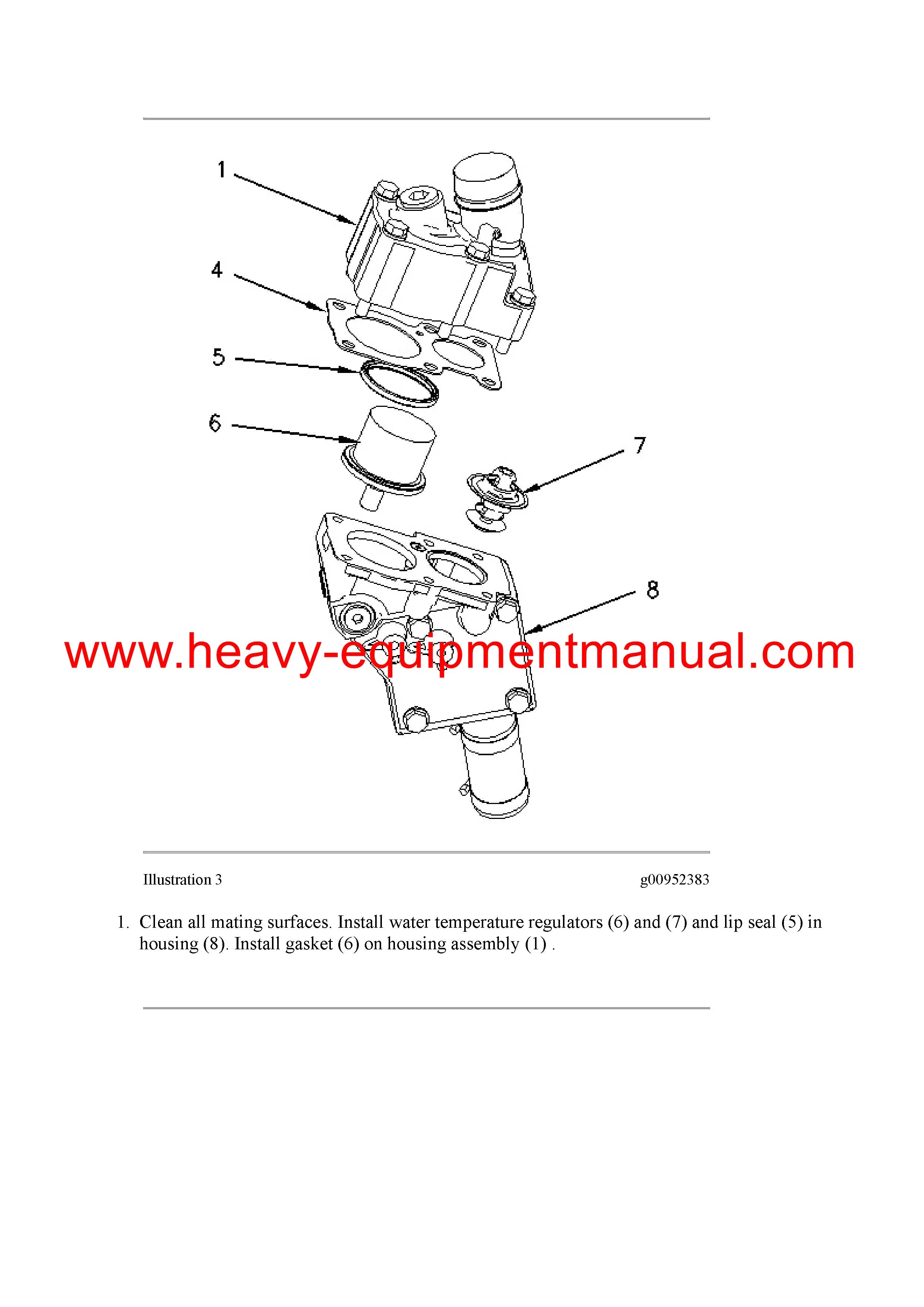 1
4
5
6
7
8

www.heavy-equipmentmanual.com

Illustration 3

g00952383

1. Clean all mating surfaces. Install water temperature regulators (6) and (7) and lip seal (5) in housing (8). Install gasket (6) on housing assembly (1) .