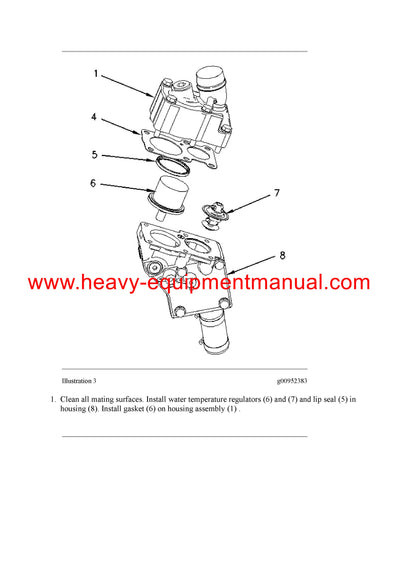 1

4

5

6

7

8

www.heavy-equipmentmanual.com

Illustration 3

g00952383

1. Clean all mating surfaces. Install water temperature regulators (6) and (7) and lip seal (5) in housing (8). Install gasket (6) on housing assembly (1) .