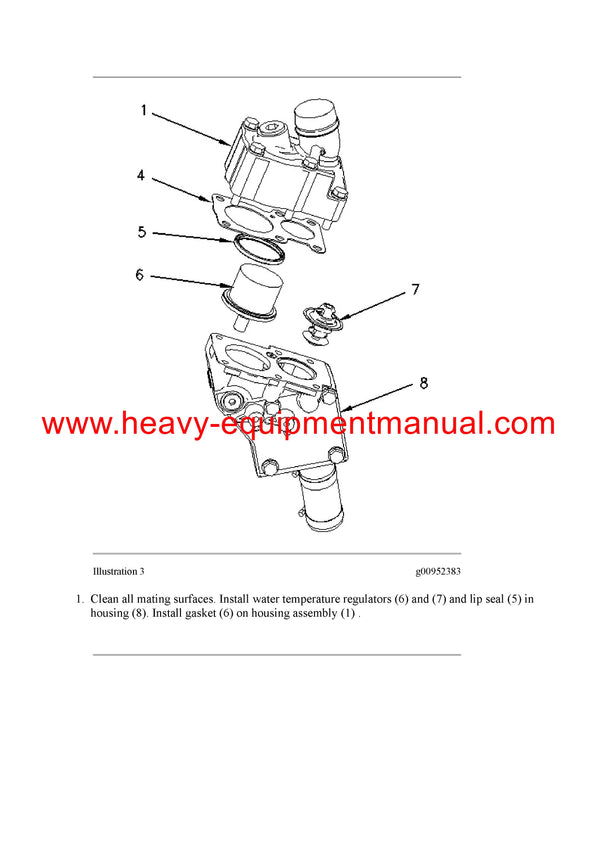 1

4

5

6

7

8

www.heavy-equipmentmanual.com

Illustration 3

g00952383

1. Clean all mating surfaces. Install water temperature regulators (6) and (7) and lip seal (5) in housing (8). Install gasket (6) on housing assembly (1) .