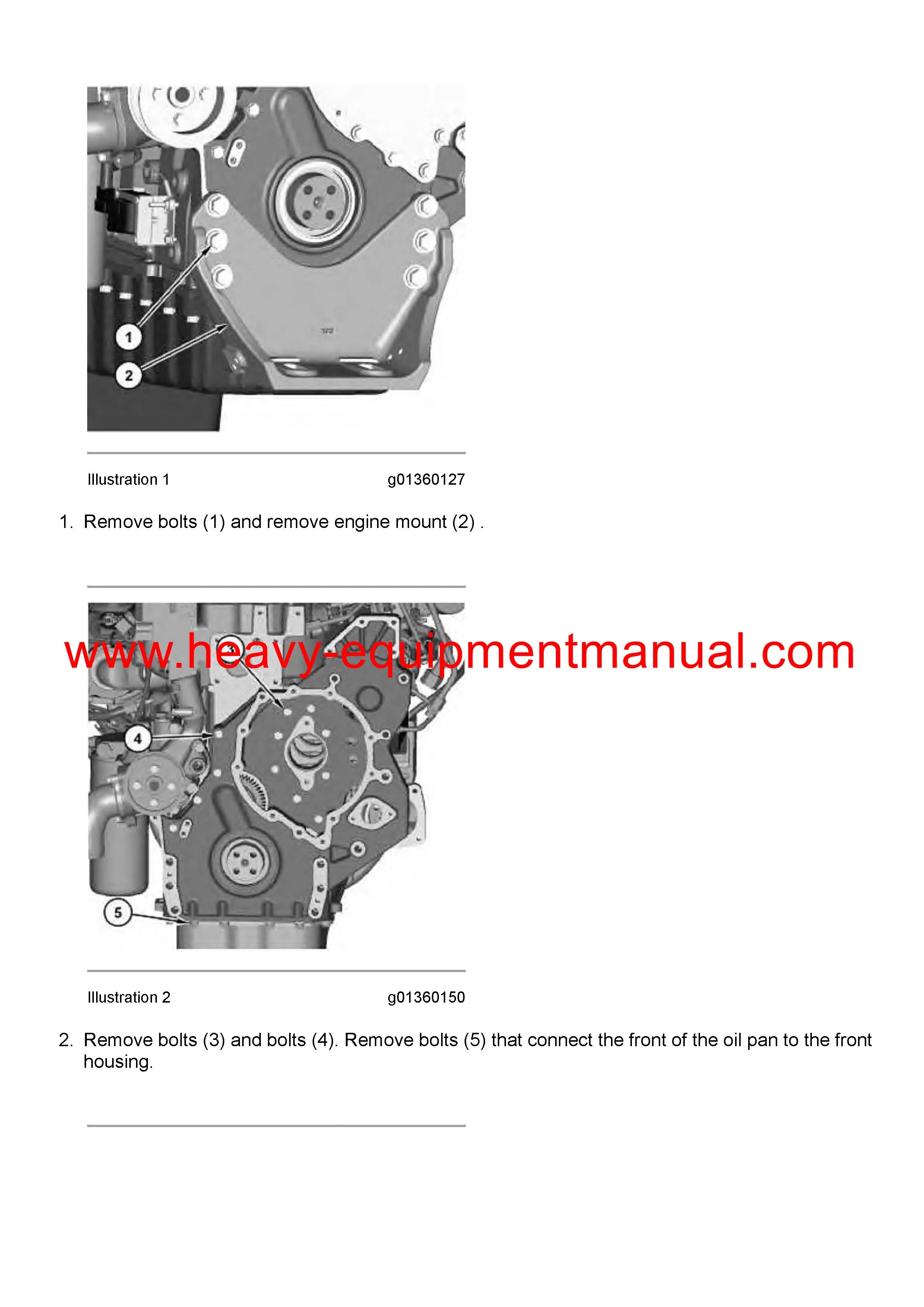 1

2

Illustration 1 g01360127

1. Remove bolts (1) and remove engine mount (2) .

www.heavy-equipmentmanual.com

4

5

Illustration 2 g01360150

2. Remove bolts (3) and bolts (4). Remove bolts (5) that connect the front of the oil pan to the front housing.