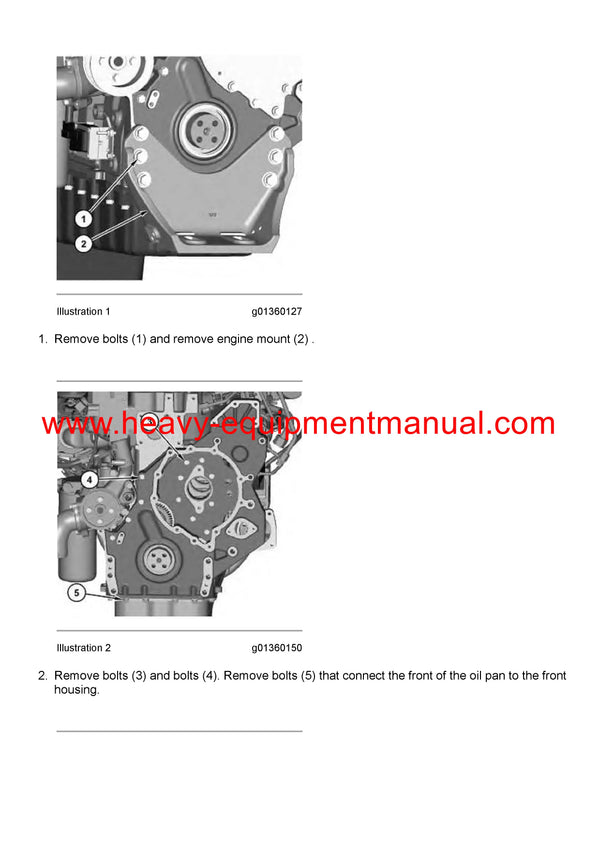 1

2

Illustration 1 g01360127

1. Remove bolts (1) and remove engine mount (2) .

www.heavy-equipmentmanual.com

4

5

Illustration 2 g01360150

2. Remove bolts (3) and bolts (4). Remove bolts (5) that connect the front of the oil pan to the front housing.