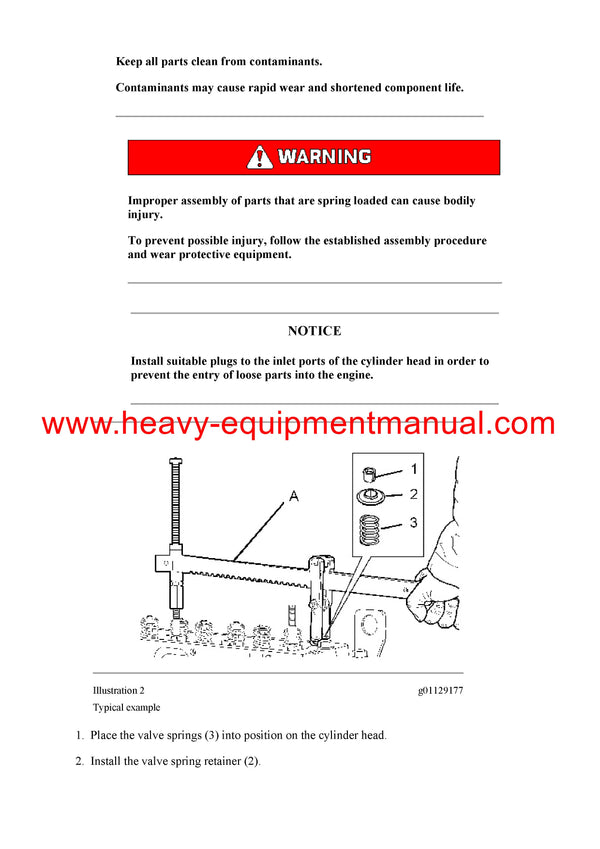 Keep all parts clean from contaminants.

Contaminants may cause rapid wear and shortened component life.

WARNING

Improper assembly of parts that are spring loaded can cause bodily injury.

To prevent possible injury, follow the established assembly procedure and wear protective equipment.

NOTICE

Install suitable plugs to the inlet ports of the cylinder head in order to prevent the entry of loose parts into the engine.

www.heavy-equipmentmanual.com

A

1

2

3

Illustration 2

g01129177

Typical example

1. Place the valve springs (3) into position on the cylinder head.

2. Install the valve spring retainer (2).