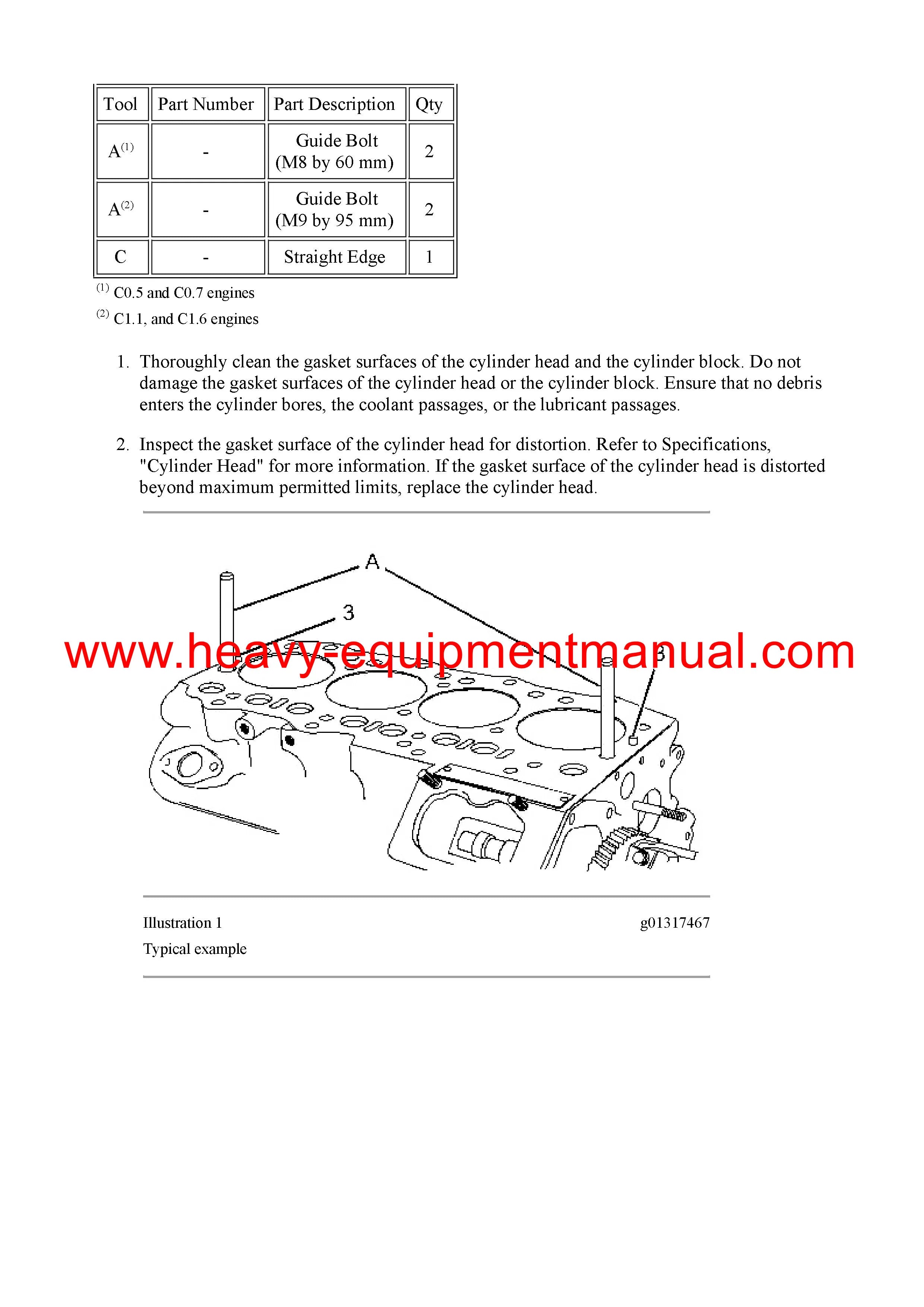 | Tool | Part Number | Part Description | Qty |
|---|---|---|---|
| A$^{(1)}$ | - | Guide Bolt (M8 by 60 mm) | 2 |
| A$^{(2)}$ | - | Guide Bolt (M9 by 95 mm) | 2 |
| C | - | Straight Edge | 1 |

$^{(1)}$ C0.5 and C0.7 engines

$^{(2)}$ C1.1, and C1.6 engines

1. Thoroughly clean the gasket surfaces of the cylinder head and the cylinder block. Do not damage the gasket surfaces of the cylinder head or the cylinder block. Ensure that no debris enters the cylinder bores, the coolant passages, or the lubricant passages.

2. Inspect the gasket surface of the cylinder head for distortion. Refer to Specifications, "Cylinder Head" for more information. If the gasket surface of the cylinder head is distorted beyond maximum permitted limits, replace the cylinder head.

A

3

3

www.heavy-equipmentmanual.com

Illustration 1

g01317467

Typical example