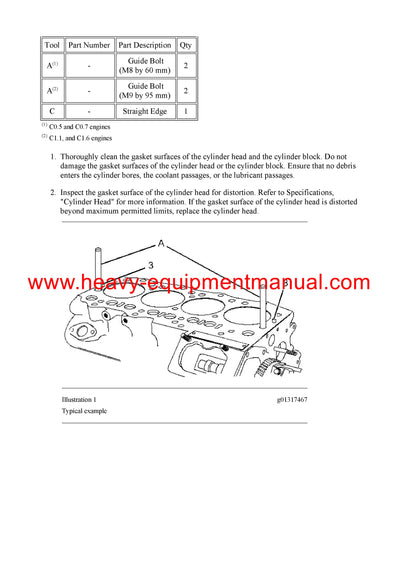 | Tool | Part Number | Part Description | Qty |
|---|---|---|---|
| A$^{(1)}$ | - | Guide Bolt (M8 by 60 mm) | 2 |
| A$^{(2)}$ | - | Guide Bolt (M9 by 95 mm) | 2 |
| C | - | Straight Edge | 1 |

$^{(1)}$ C0.5 and C0.7 engines

$^{(2)}$ C1.1, and C1.6 engines

1. Thoroughly clean the gasket surfaces of the cylinder head and the cylinder block. Do not damage the gasket surfaces of the cylinder head or the cylinder block. Ensure that no debris enters the cylinder bores, the coolant passages, or the lubricant passages.

2. Inspect the gasket surface of the cylinder head for distortion. Refer to Specifications, "Cylinder Head" for more information. If the gasket surface of the cylinder head is distorted beyond maximum permitted limits, replace the cylinder head.

A

3

www.heavy-equipmentmanual.com

Illustration 1

g01317467

Typical example