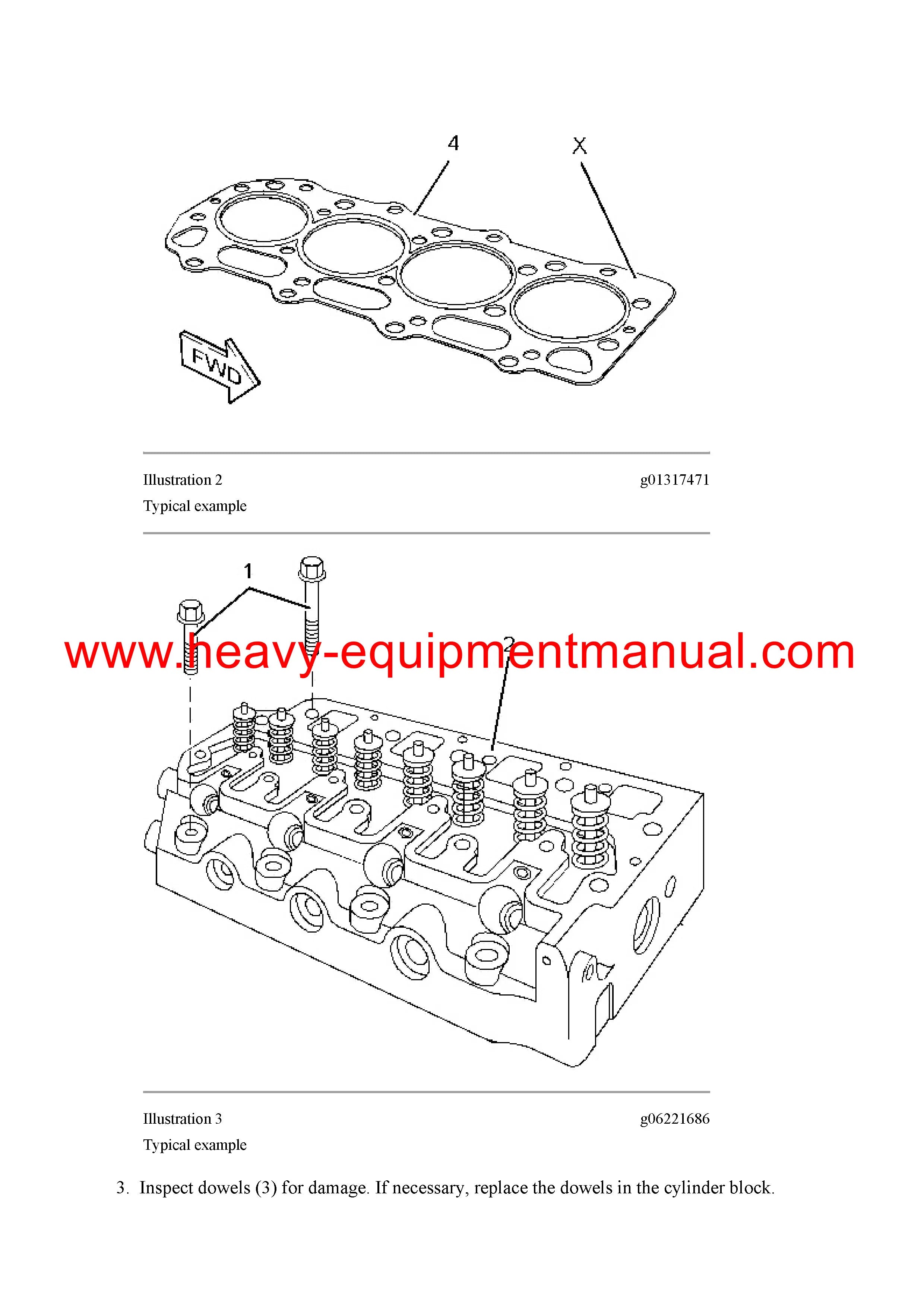 4
X
FWD

Illustration 2 g01317471
Typical example

1
2
www.heavy-equipmentmanual.com

Illustration 3 g06221686
Typical example

3. Inspect dowels (3) for damage. If necessary, replace the dowels in the cylinder block.