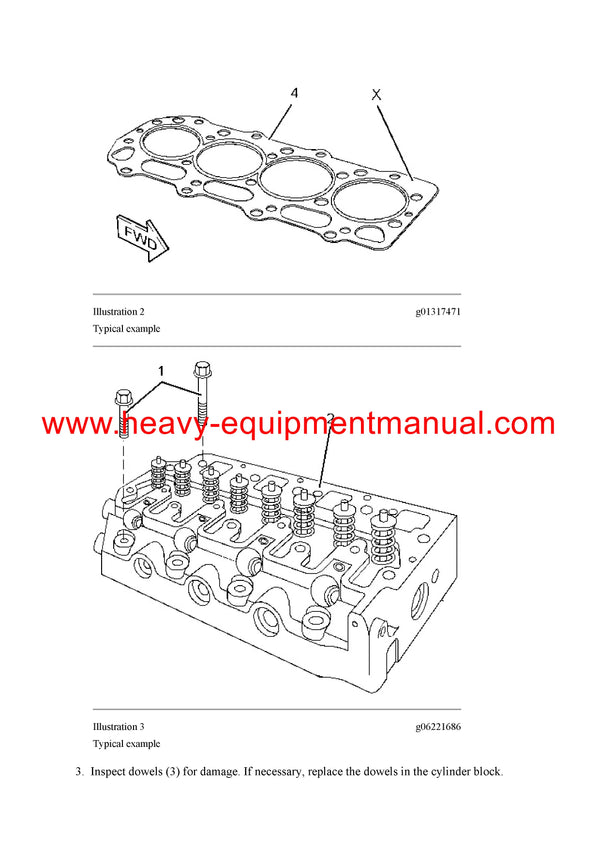 4

X

FWD

Illustration 2

g01317471

Typical example

1

2

www.heavy-equipmentmanual.com

Illustration 3

g06221686

Typical example

3. Inspect dowels (3) for damage. If necessary, replace the dowels in the cylinder block.