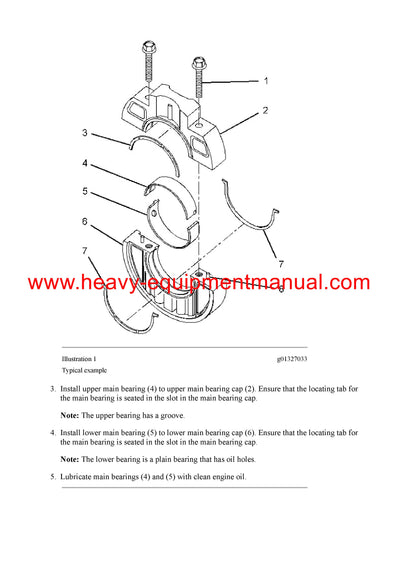 1
2
3
4
5
6
7
7
8

www.heavy-equipmentmanual.com

Illustration 1 g01327033
Typical example

3. Install upper main bearing (4) to upper main bearing cap (2). Ensure that the locating tab for the main bearing is seated in the slot in the main bearing cap.

Note: The upper bearing has a groove.

4. Install lower main bearing (5) to lower main bearing cap (6). Ensure that the locating tab for the main bearing is seated in the slot in the main bearing cap.

Note: The lower bearing is a plain bearing that has oil holes.

5. Lubricate main bearings (4) and (5) with clean engine oil.