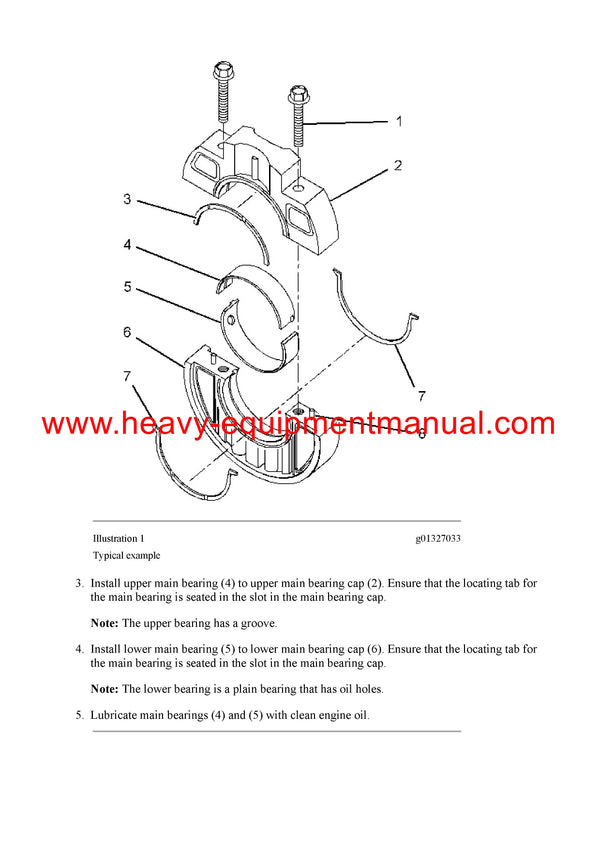 1

2

3

4

5

6

7

7

8

www.heavy-equipmentmanual.com

Illustration 1 g01327033

Typical example

3. Install upper main bearing (4) to upper main bearing cap (2). Ensure that the locating tab for the main bearing is seated in the slot in the main bearing cap.

Note: The upper bearing has a groove.

4. Install lower main bearing (5) to lower main bearing cap (6). Ensure that the locating tab for the main bearing is seated in the slot in the main bearing cap.

Note: The lower bearing is a plain bearing that has oil holes.

5. Lubricate main bearings (4) and (5) with clean engine oil.