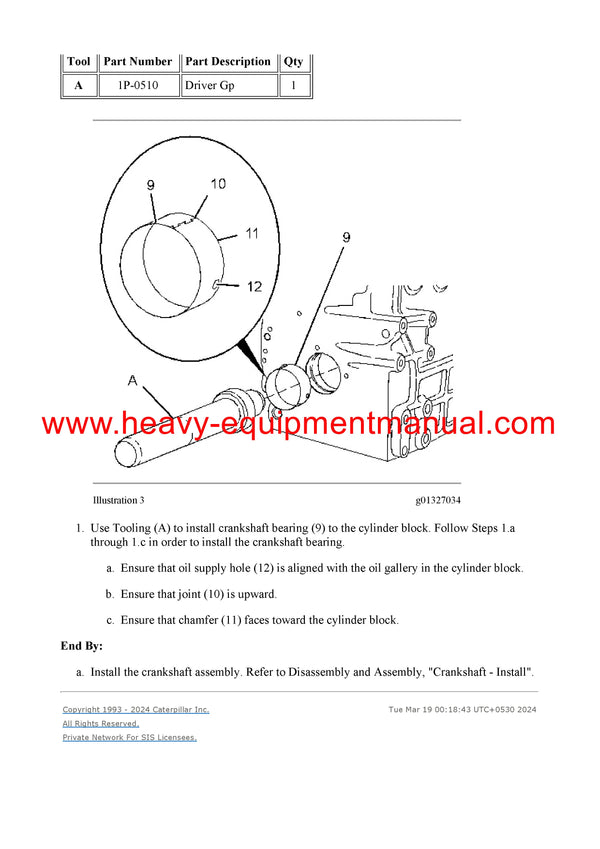 | Tool | Part Number | Part Description | Qty |
|---|---|---|---|
| A | 1P-0510 | Driver Gp | 1 |

9
10
11
12
9
A

www.heavy-equipmentmanual.com

Illustration 3 g01327034

1. Use Tooling (A) to install crankshaft bearing (9) to the cylinder block. Follow Steps 1.a through 1.c in order to install the crankshaft bearing.

a. Ensure that oil supply hole (12) is aligned with the oil gallery in the cylinder block.

b. Ensure that joint (10) is upward.

c. Ensure that chamfer (11) faces toward the cylinder block.

End By:

a. Install the crankshaft assembly. Refer to Disassembly and Assembly, "Crankshaft - Install".

Copyright 1993 - 2024 Caterpillar Inc.
All Rights Reserved.
Private Network For SIS Licensees.

Tue Mar 19 00:18:43 UTC+0530 2024