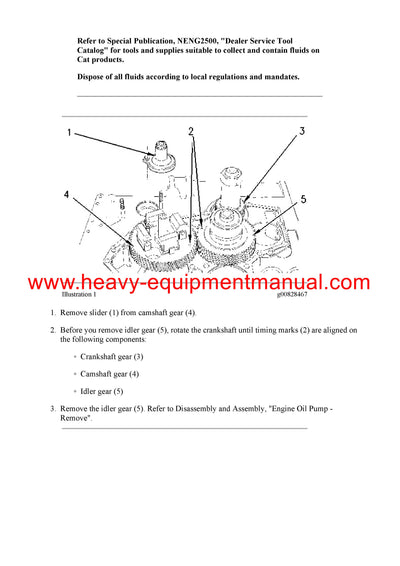 Refer to Special Publication, NENG2500, "Dealer Service Tool Catalog" for tools and supplies suitable to collect and contain fluids on Cat products.

Dispose of all fluids according to local regulations and mandates.

1

2

3

4

5

www.heavy-equipmentmanual.com

Illustration 1

g00828467

1. Remove slider (1) from camshaft gear (4).

2. Before you remove idler gear (5), rotate the crankshaft until timing marks (2) are aligned on the following components:

◦ Crankshaft gear (3)

◦ Camshaft gear (4)

◦ Idler gear (5)

3. Remove the idler gear (5). Refer to Disassembly and Assembly, "Engine Oil Pump - Remove".