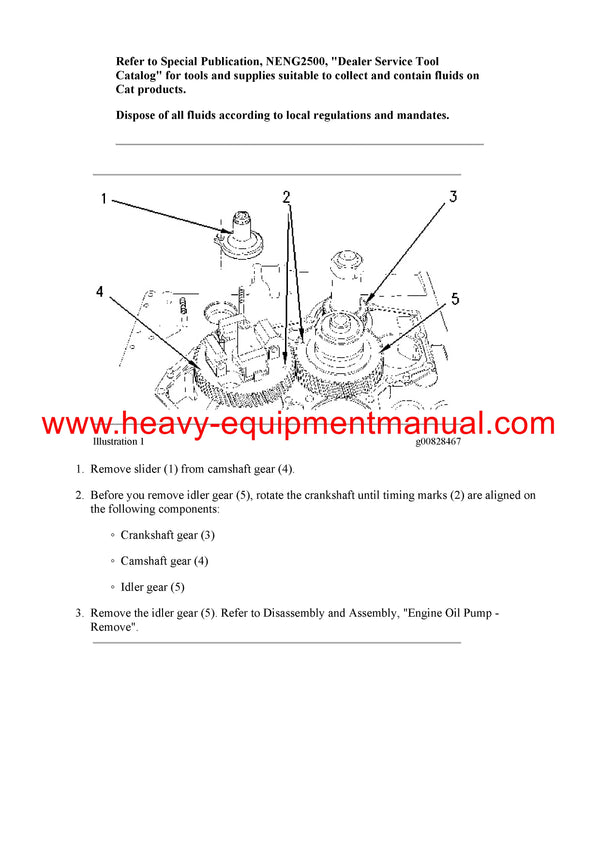 Refer to Special Publication, NENG2500, "Dealer Service Tool Catalog" for tools and supplies suitable to collect and contain fluids on Cat products.

Dispose of all fluids according to local regulations and mandates.

1
2
3
4
5

www.heavy-equipmentmanual.com

Illustration 1

g00828467

1. Remove slider (1) from camshaft gear (4).

2. Before you remove idler gear (5), rotate the crankshaft until timing marks (2) are aligned on the following components:

◦ Crankshaft gear (3)

◦ Camshaft gear (4)

◦ Idler gear (5)

3. Remove the idler gear (5). Refer to Disassembly and Assembly, "Engine Oil Pump - Remove".