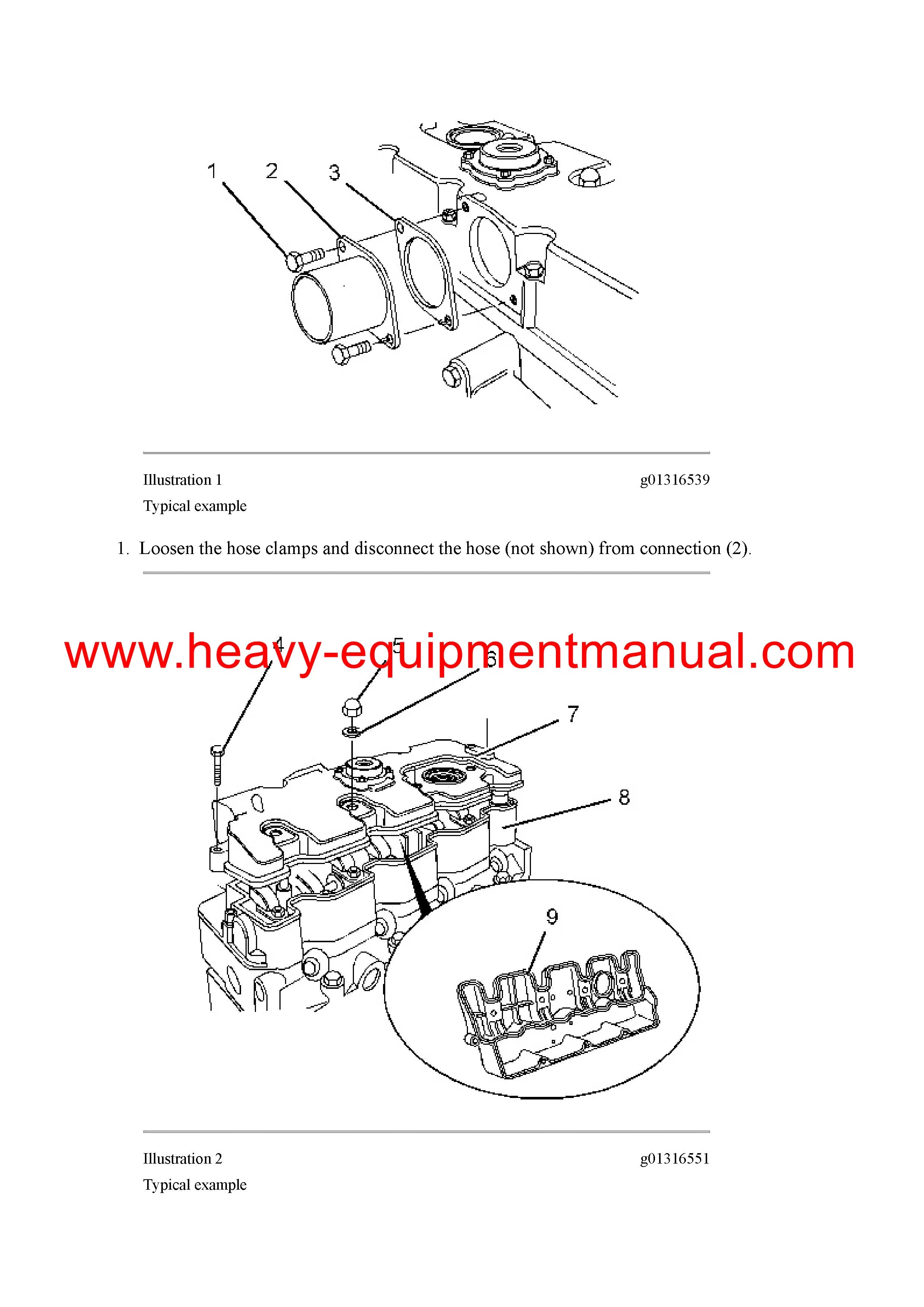 1 2 3

Illustration 1 g01316539

Typical example

1. Loosen the hose clamps and disconnect the hose (not shown) from connection (2).

www.heavy-equipmentmanual.com

4 5 6 7 8 9

Illustration 2 g01316551

Typical example