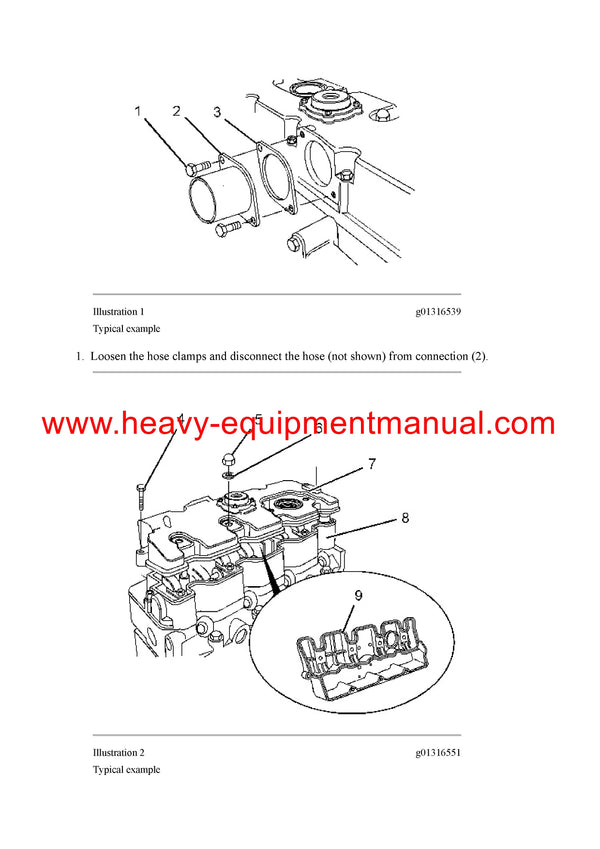 1
2
3

Illustration 1
g01316539
Typical example

1. Loosen the hose clamps and disconnect the hose (not shown) from connection (2).

www.heavy-equipmentmanual.com

4
5
6
7
8
9

Illustration 2
g01316551
Typical example