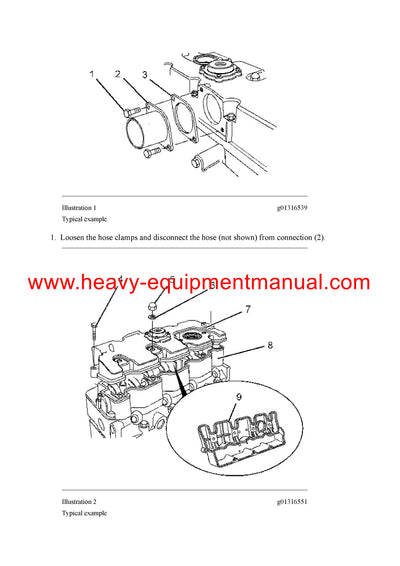 1 2 3

Illustration 1 g01316539

Typical example

1. Loosen the hose clamps and disconnect the hose (not shown) from connection (2).

www.heavy-equipmentmanual.com

4 5 6 7 8 9

Illustration 2 g01316551

Typical example