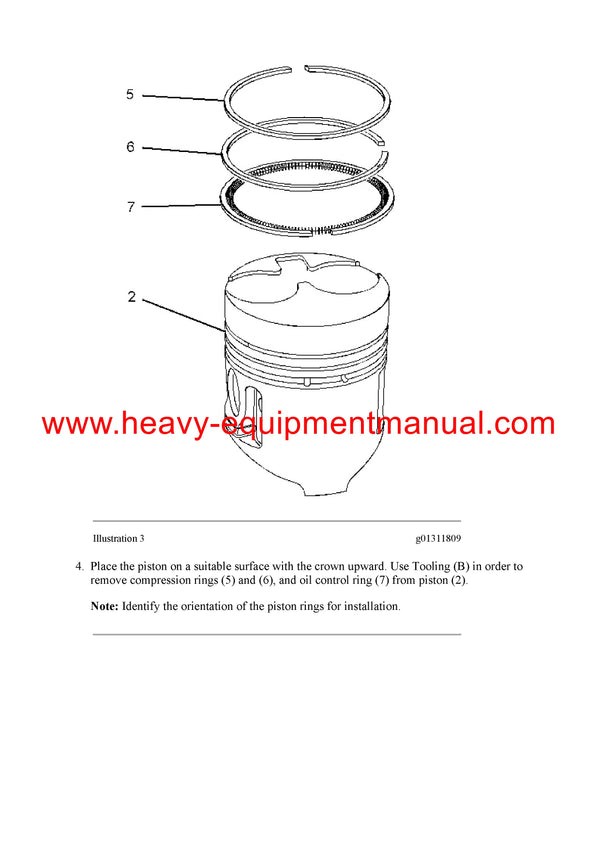 5

6

7

2

www.heavy-equipmentmanual.com

Illustration 3 g01311809

4. Place the piston on a suitable surface with the crown upward. Use Tooling (B) in order to remove compression rings (5) and (6), and oil control ring (7) from piston (2).

Note: Identify the orientation of the piston rings for installation.