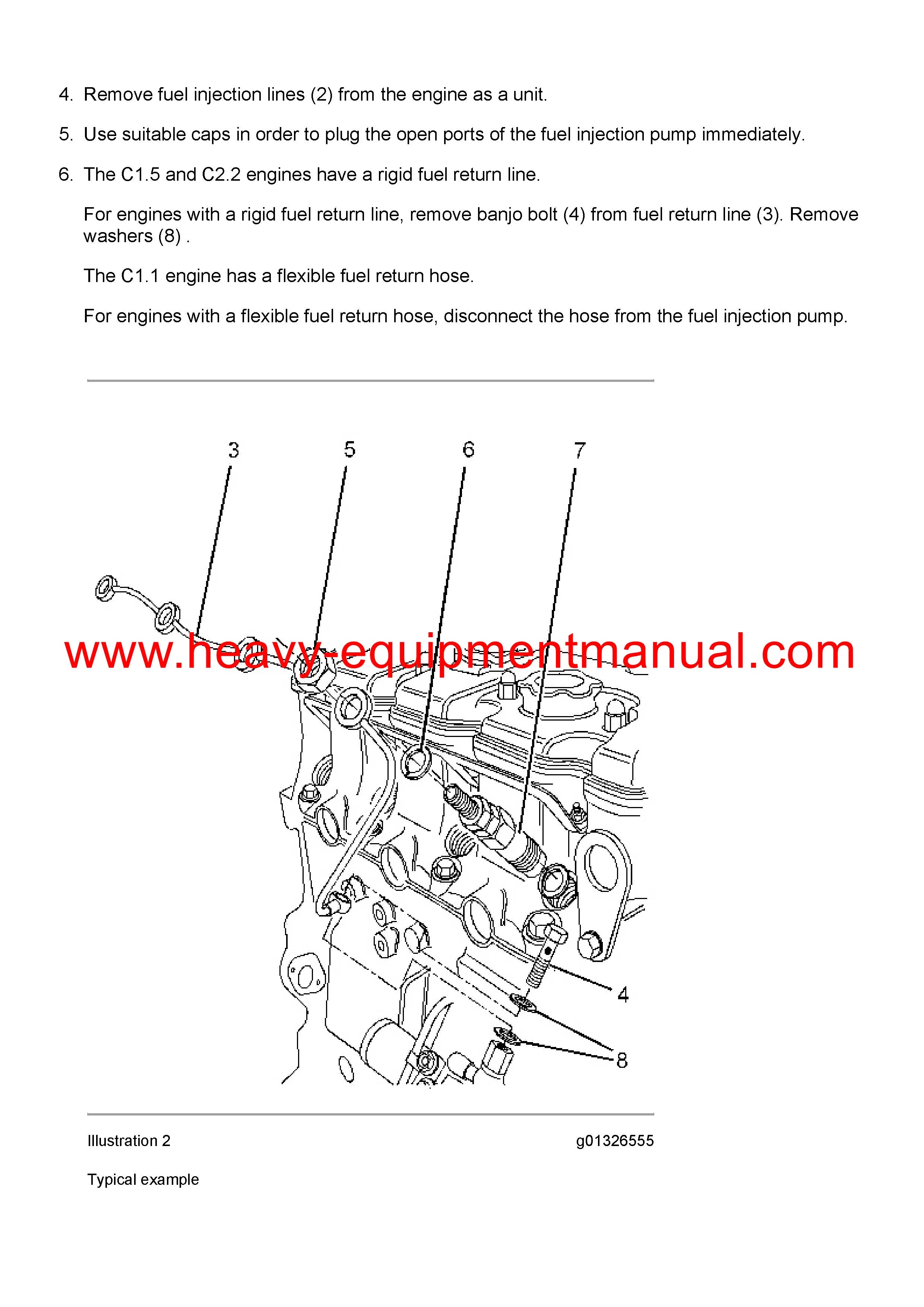 4. Remove fuel injection lines (2) from the engine as a unit.

5. Use suitable caps in order to plug the open ports of the fuel injection pump immediately.

6. The C1.5 and C2.2 engines have a rigid fuel return line.

For engines with a rigid fuel return line, remove banjo bolt (4) from fuel return line (3). Remove washers (8) .

The C1.1 engine has a flexible fuel return hose.

For engines with a flexible fuel return hose, disconnect the hose from the fuel injection pump.

3
5
6
7
www.heavy-equipmentmanual.com
4
8

Illustration 2 g01326555

Typical example