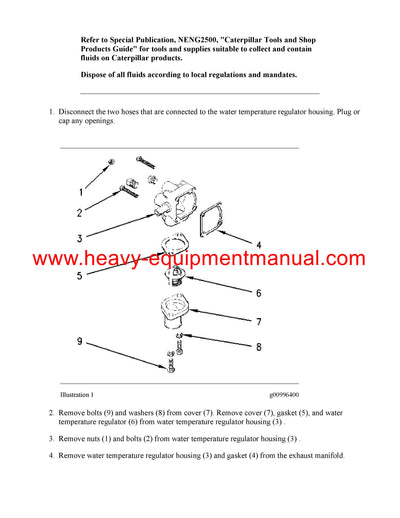 Refer to Special Publication, NENG2500, "Caterpillar Tools and Shop Products Guide" for tools and supplies suitable to collect and contain fluids on Caterpillar products.

Dispose of all fluids according to local regulations and mandates.

1. Disconnect the two hoses that are connected to the water temperature regulator housing. Plug or cap any openings.

1
2
3
4
www.heavy-equipmentmanual.com
5
6
7
8
9

Illustration 1

g00996400

2. Remove bolts (9) and washers (8) from cover (7). Remove cover (7), gasket (5), and water temperature regulator (6) from water temperature regulator housing (3) .

3. Remove nuts (1) and bolts (2) from water temperature regulator housing (3) .

4. Remove water temperature regulator housing (3) and gasket (4) from the exhaust manifold.