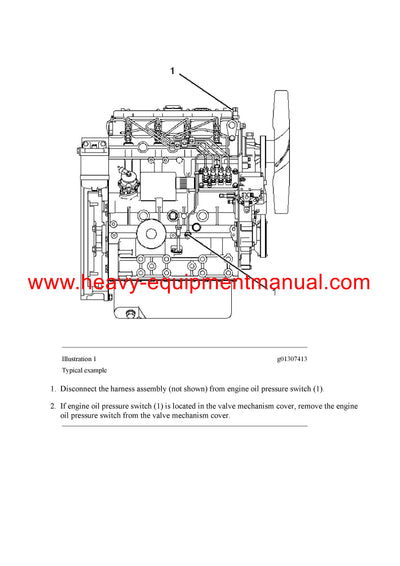 1

www.heavy-equipmentmanual.com

1

Illustration 1 g01307413

Typical example

1. Disconnect the harness assembly (not shown) from engine oil pressure switch (1).

2. If engine oil pressure switch (1) is located in the valve mechanism cover, remove the engine oil pressure switch from the valve mechanism cover.