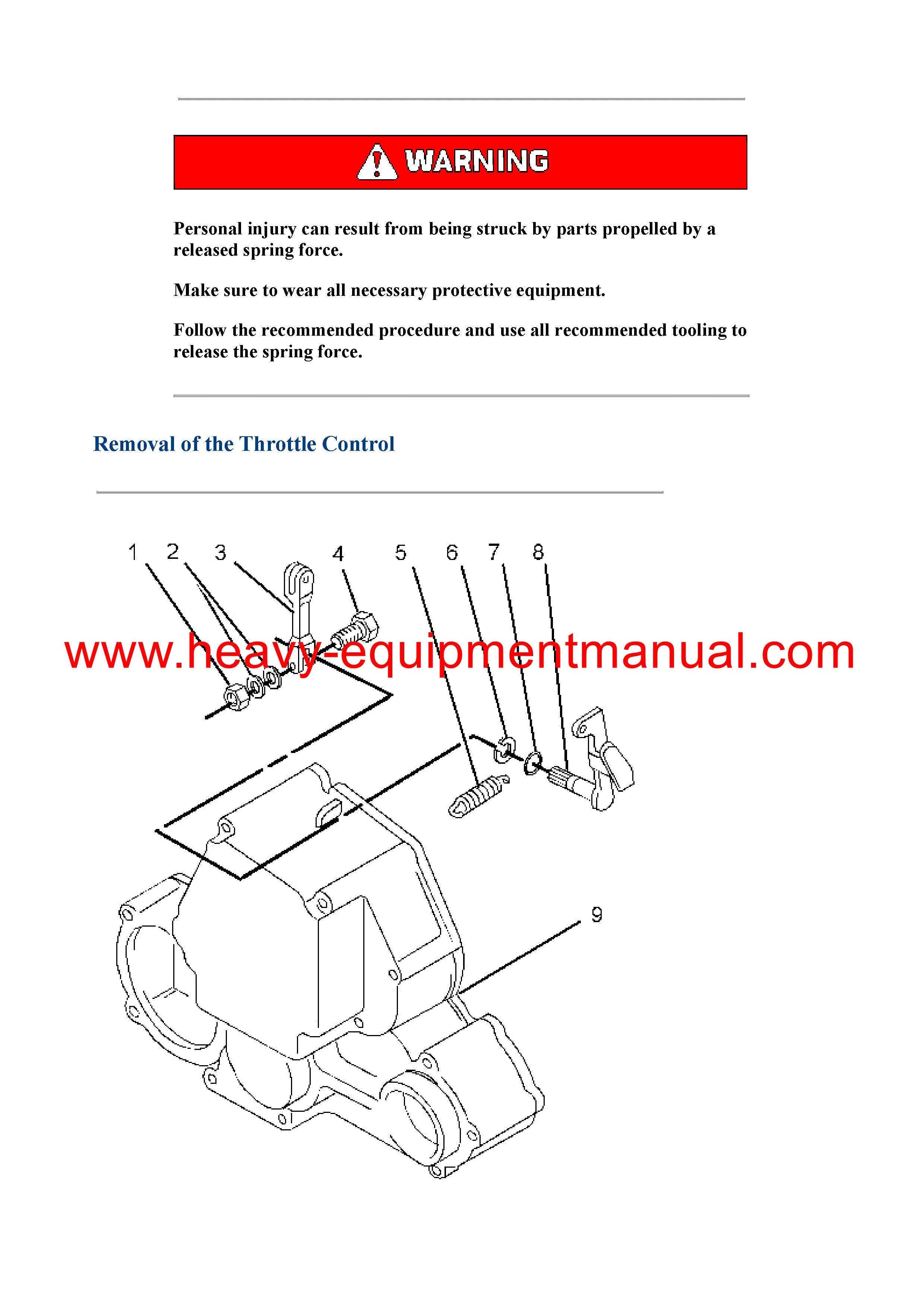 WARNING

Personal injury can result from being struck by parts propelled by a released spring force.

Make sure to wear all necessary protective equipment.

Follow the recommended procedure and use all recommended tooling to release the spring force.

Removal of the Throttle Control

1 2 3 4 5 6 7 8

www.heavy-equipmentmanual.com

9