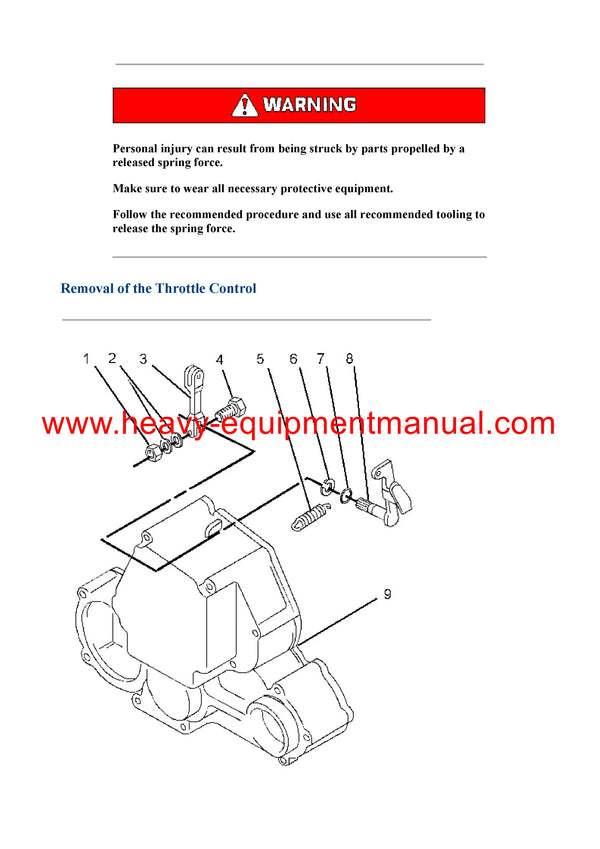 WARNING

Personal injury can result from being struck by parts propelled by a released spring force.

Make sure to wear all necessary protective equipment.

Follow the recommended procedure and use all recommended tooling to release the spring force.

Removal of the Throttle Control

1 2 3 4 5 6 7 8

www.heavy-equipmentmanual.com

9