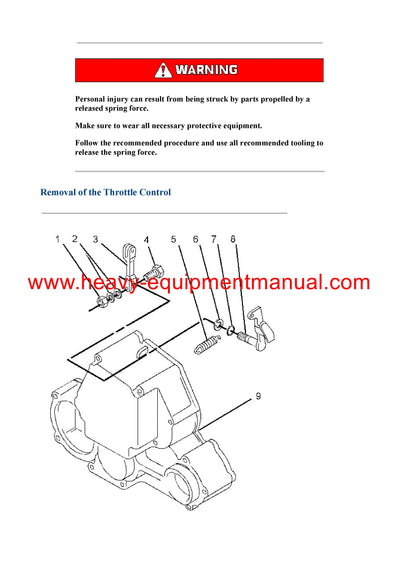 WARNING

Personal injury can result from being struck by parts propelled by a released spring force.

Make sure to wear all necessary protective equipment.

Follow the recommended procedure and use all recommended tooling to release the spring force.

Removal of the Throttle Control

1 2 3 4 5 6 7 8

www.heavy-equipmentmanual.com

9