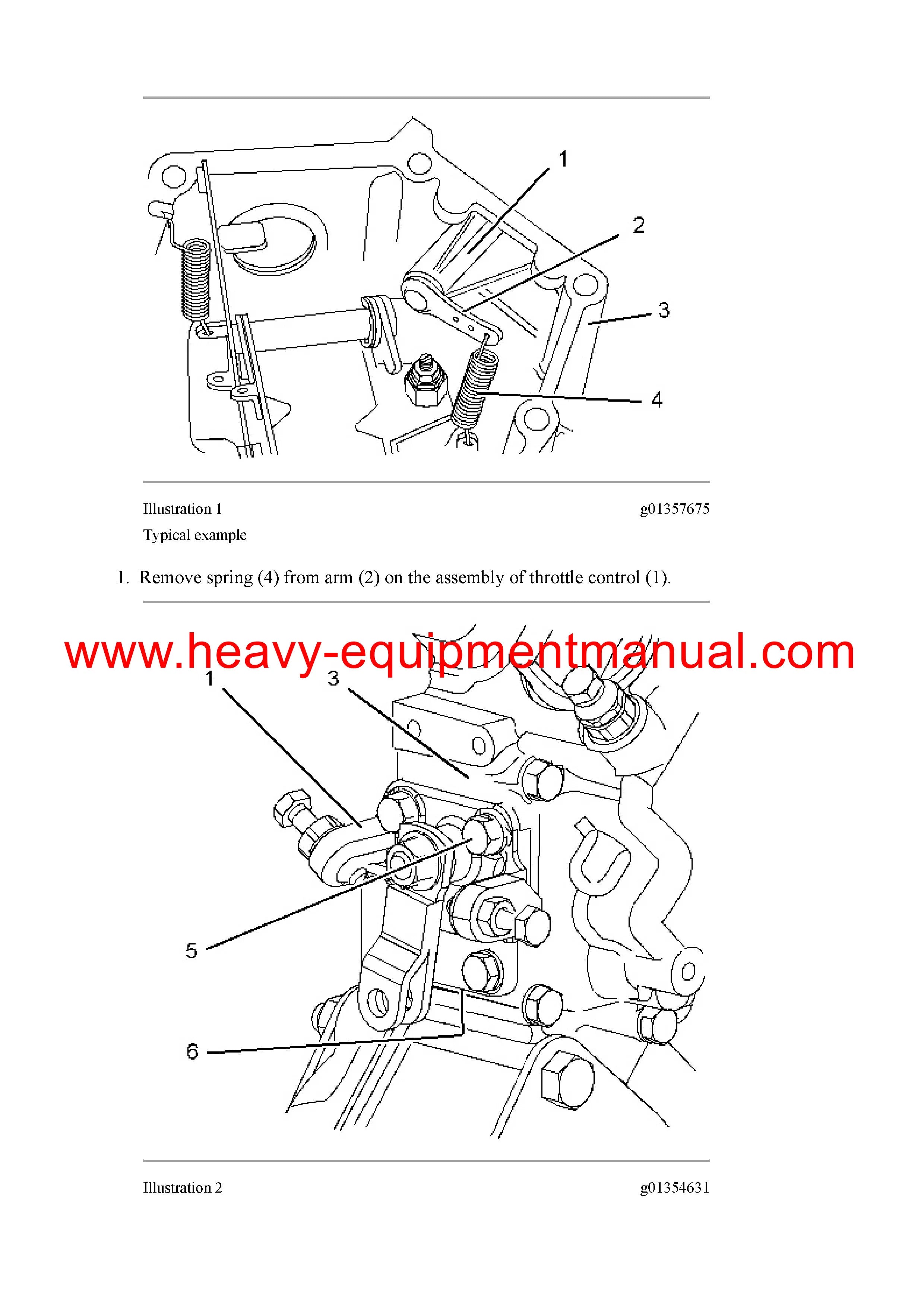 1
2
3
4

Illustration 1 g01357675

Typical example

1. Remove spring (4) from arm (2) on the assembly of throttle control (1).

www.heavy-equipmentmanual.com

1
3
5
6

Illustration 2 g01354631