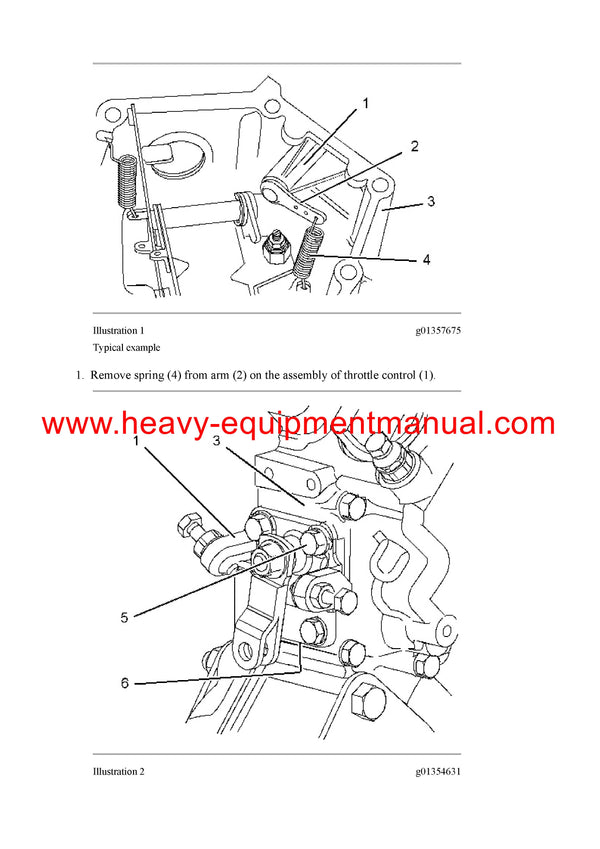 1
2
3
4

Illustration 1 g01357675

Typical example

1. Remove spring (4) from arm (2) on the assembly of throttle control (1).

www.heavy-equipmentmanual.com

1
3
5
6

Illustration 2 g01354631