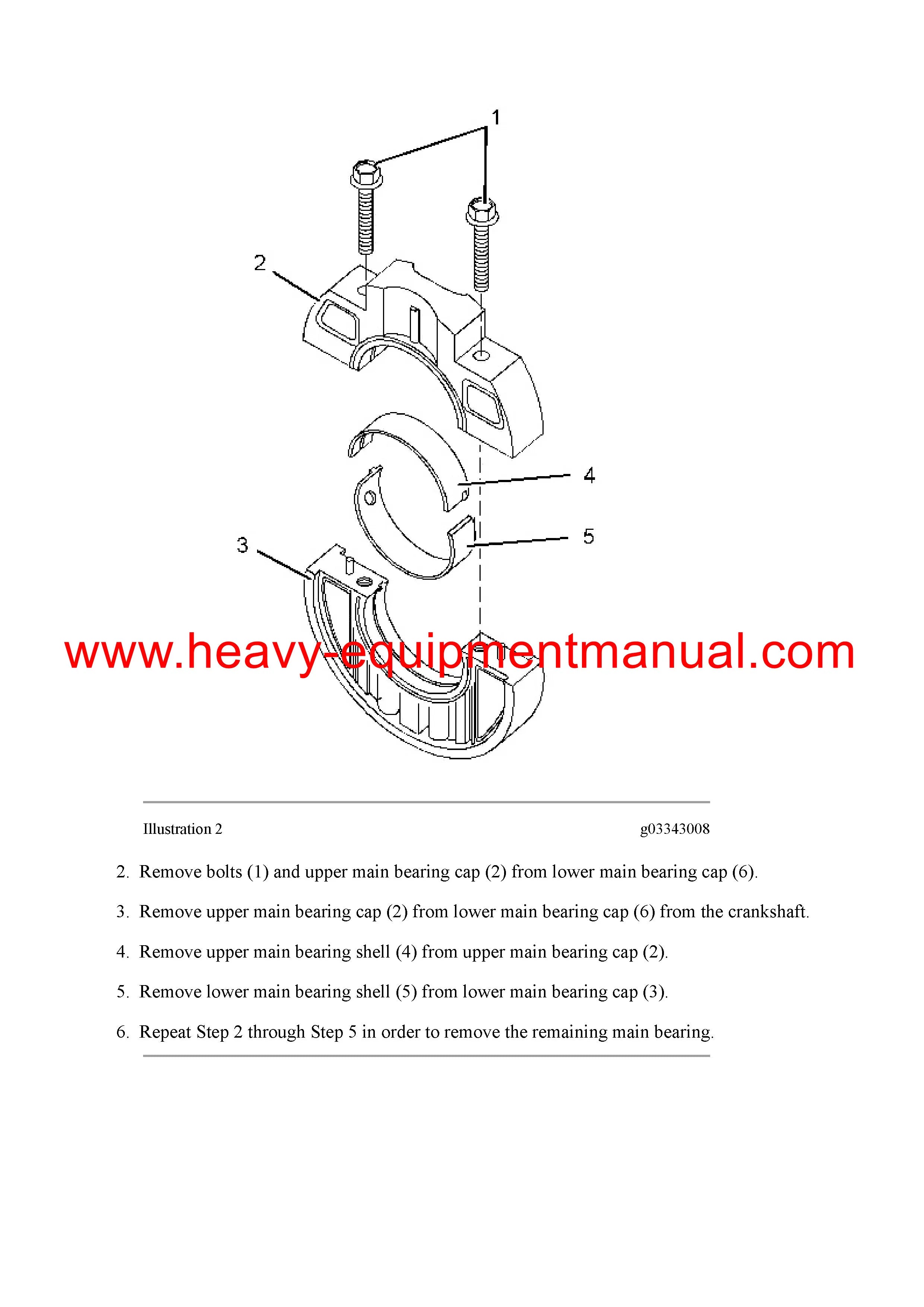 1

2

4

5

3

www.heavy-equipmentmanual.com

Illustration 2 g03343008

2. Remove bolts (1) and upper main bearing cap (2) from lower main bearing cap (6).

3. Remove upper main bearing cap (2) from lower main bearing cap (6) from the crankshaft.

4. Remove upper main bearing shell (4) from upper main bearing cap (2).

5. Remove lower main bearing shell (5) from lower main bearing cap (3).

6. Repeat Step 2 through Step 5 in order to remove the remaining main bearing.