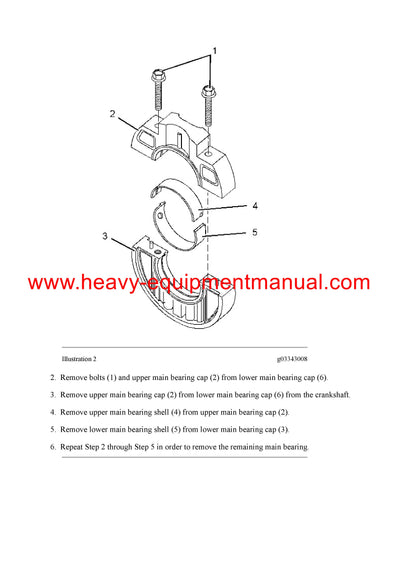 1

2

4

5

3

www.heavy-equipmentmanual.com

Illustration 2

g03343008

2. Remove bolts (1) and upper main bearing cap (2) from lower main bearing cap (6).

3. Remove upper main bearing cap (2) from lower main bearing cap (6) from the crankshaft.

4. Remove upper main bearing shell (4) from upper main bearing cap (2).

5. Remove lower main bearing shell (5) from lower main bearing cap (3).

6. Repeat Step 2 through Step 5 in order to remove the remaining main bearing.