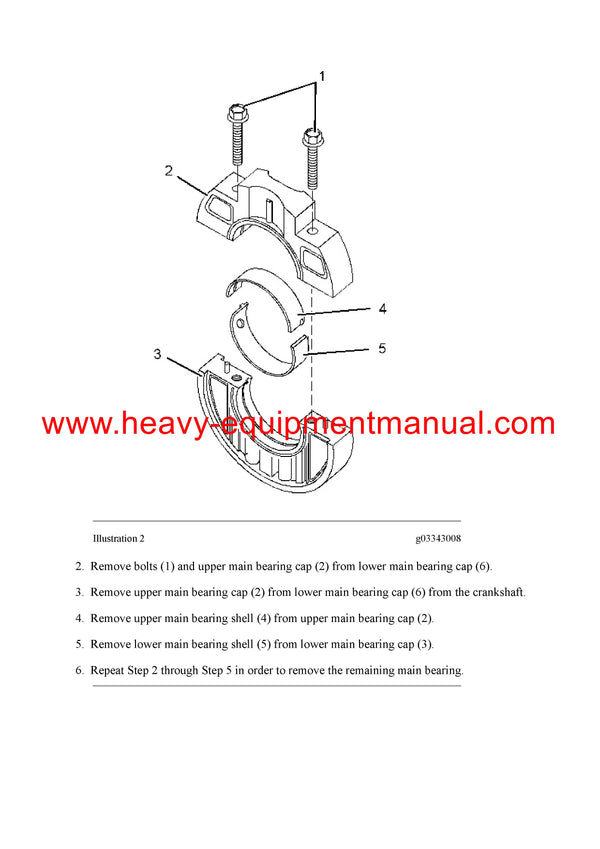 1

2

4

5

3

www.heavy-equipmentmanual.com

Illustration 2 g03343008

2. Remove bolts (1) and upper main bearing cap (2) from lower main bearing cap (6).

3. Remove upper main bearing cap (2) from lower main bearing cap (6) from the crankshaft.

4. Remove upper main bearing shell (4) from upper main bearing cap (2).

5. Remove lower main bearing shell (5) from lower main bearing cap (3).

6. Repeat Step 2 through Step 5 in order to remove the remaining main bearing.