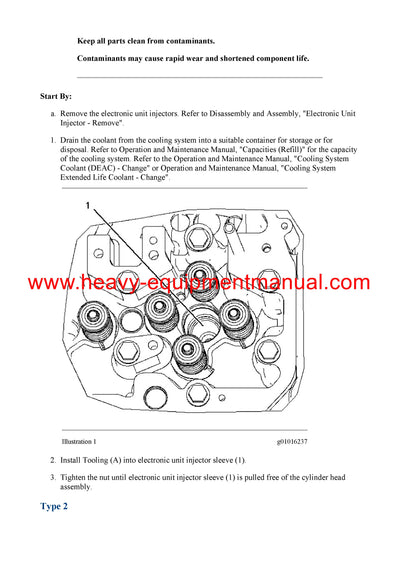 Keep all parts clean from contaminants.

Contaminants may cause rapid wear and shortened component life.

Start By:

a. Remove the electronic unit injectors. Refer to Disassembly and Assembly, "Electronic Unit Injector - Remove".

1. Drain the coolant from the cooling system into a suitable container for storage or for disposal. Refer to Operation and Maintenance Manual, "Capacities (Refill)" for the capacity of the cooling system. Refer to the Operation and Maintenance Manual, "Cooling System Coolant (DEAC) - Change" or Operation and Maintenance Manual, "Cooling System Extended Life Coolant - Change".

1

www.heavy-equipmentmanual.com

Illustration 1

g01016237

2. Install Tooling (A) into electronic unit injector sleeve (1).

3. Tighten the nut until electronic unit injector sleeve (1) is pulled free of the cylinder head assembly.

Type 2