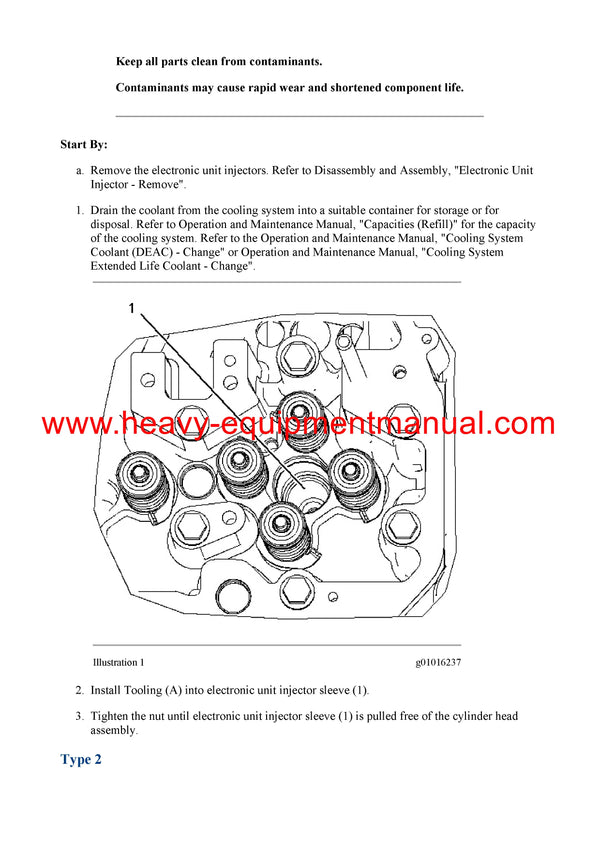 Keep all parts clean from contaminants.

Contaminants may cause rapid wear and shortened component life.

Start By:

a. Remove the electronic unit injectors. Refer to Disassembly and Assembly, "Electronic Unit Injector - Remove".

1. Drain the coolant from the cooling system into a suitable container for storage or for disposal. Refer to Operation and Maintenance Manual, "Capacities (Refill)" for the capacity of the cooling system. Refer to the Operation and Maintenance Manual, "Cooling System Coolant (DEAC) - Change" or Operation and Maintenance Manual, "Cooling System Extended Life Coolant - Change".

1

www.heavy-equipmentmanual.com

Illustration 1

g01016237

2. Install Tooling (A) into electronic unit injector sleeve (1).

3. Tighten the nut until electronic unit injector sleeve (1) is pulled free of the cylinder head assembly.

Type 2