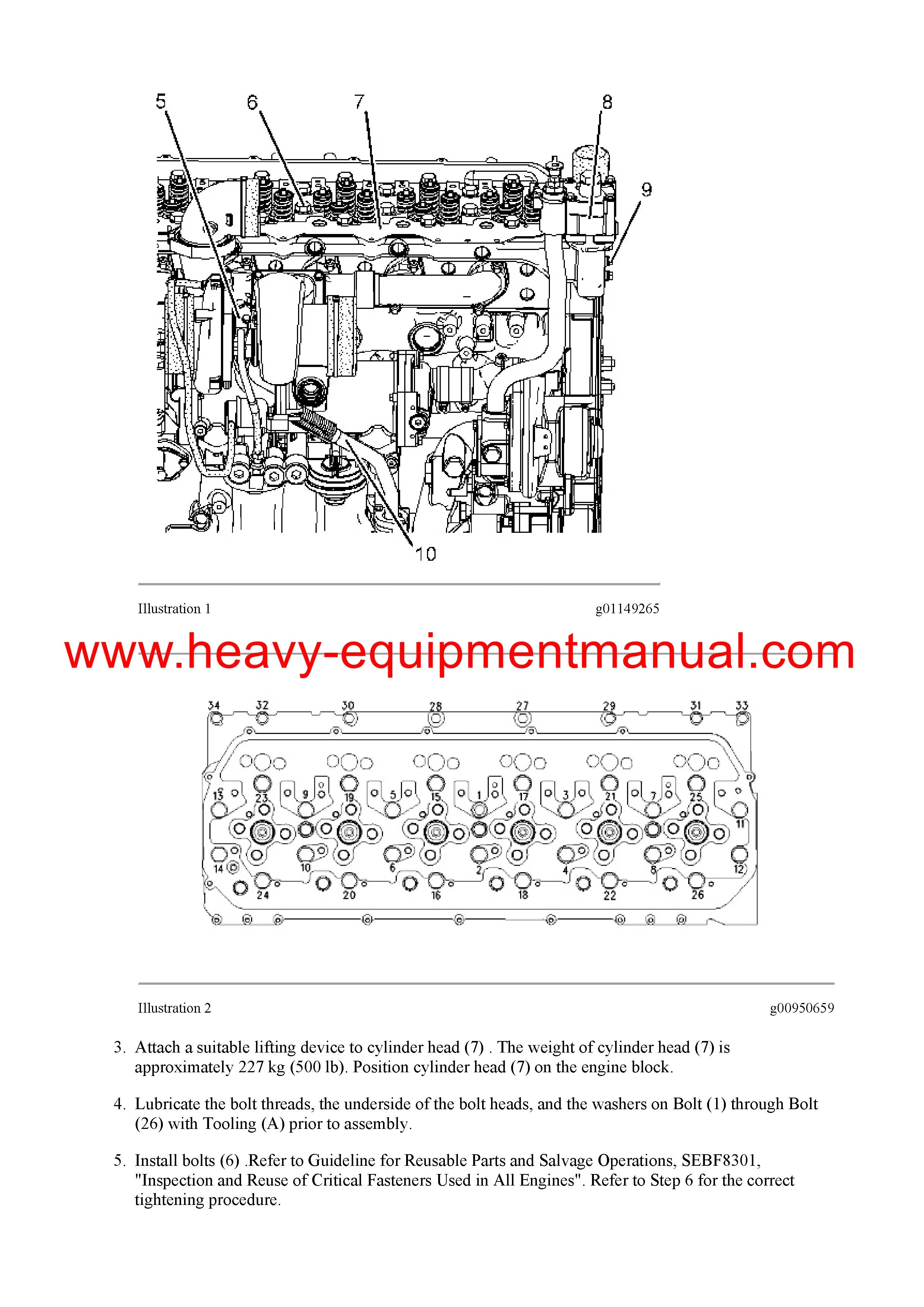 5 6 7 8 9 10

Illustration 1 g01149265

www.heavy-equipmentmanual.com

34 32 30 28 27 29 31 33
13 23 9 19 5 15 1 17 3 21 7 25 11
14 10 6 2 4 8 12
24 20 16 18 22 26

Illustration 2 g00950659

3. Attach a suitable lifting device to cylinder head (7) . The weight of cylinder head (7) is approximately 227 kg (500 lb). Position cylinder head (7) on the engine block.

4. Lubricate the bolt threads, the underside of the bolt heads, and the washers on Bolt (1) through Bolt (26) with Tooling (A) prior to assembly.

5. Install bolts (6) .Refer to Guideline for Reusable Parts and Salvage Operations, SEBF8301, "Inspection and Reuse of Critical Fasteners Used in All Engines". Refer to Step 6 for the correct tightening procedure.