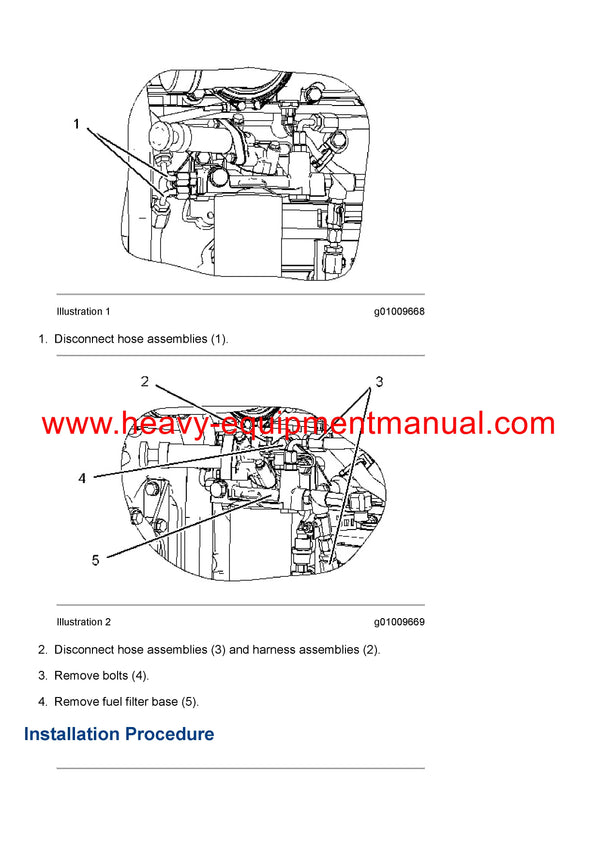 1

Illustration 1 g01009668

1. Disconnect hose assemblies (1).

2

3

www.heavy-equipmentmanual.com

4

5

Illustration 2 g01009669

2. Disconnect hose assemblies (3) and harness assemblies (2).

3. Remove bolts (4).

4. Remove fuel filter base (5).

Installation Procedure