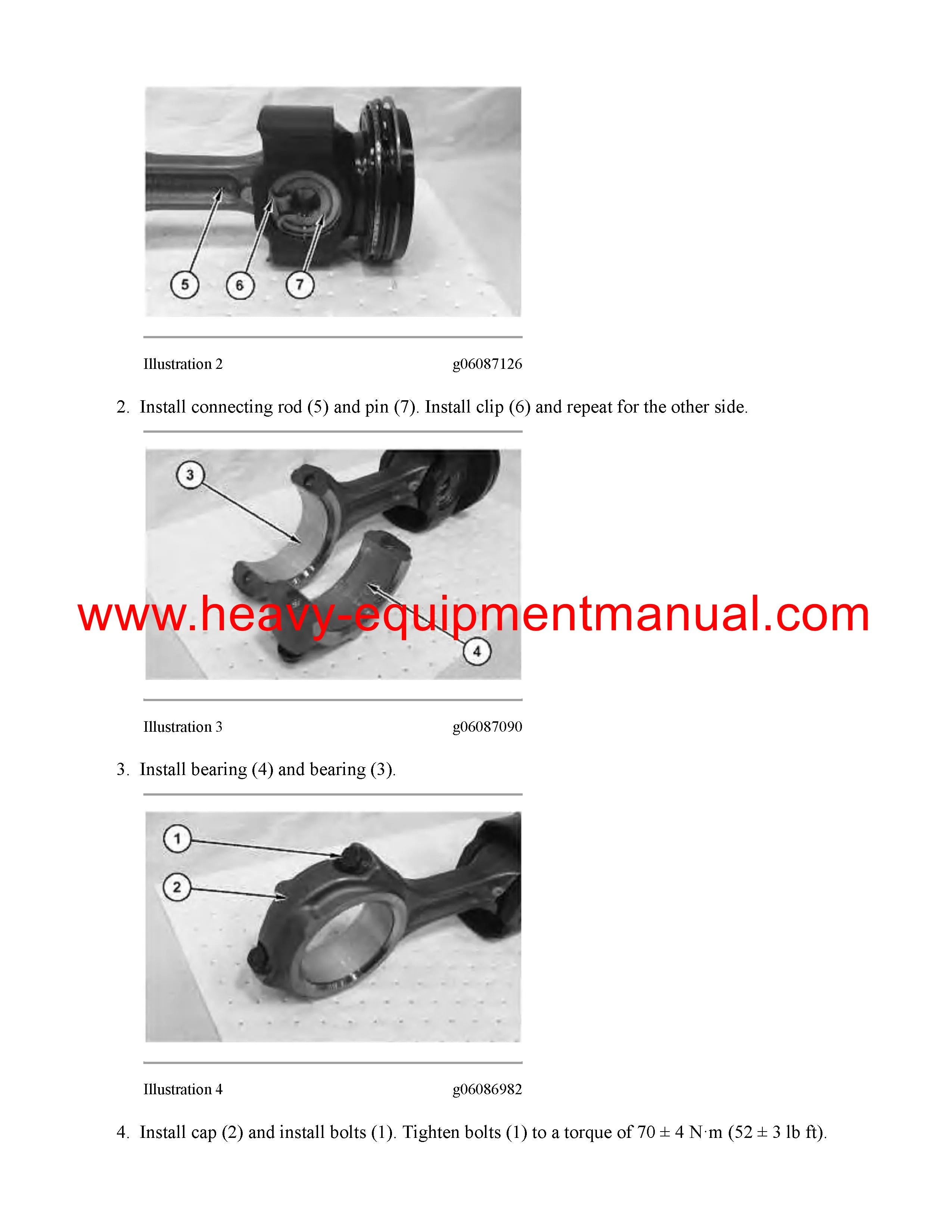 5
6
7

Illustration 2 g06087126

2. Install connecting rod (5) and pin (7). Install clip (6) and repeat for the other side.

3
4

www.heavy-equipmentmanual.com

Illustration 3 g06087090

3. Install bearing (4) and bearing (3).

1
2

Illustration 4 g06086982

4. Install cap (2) and install bolts (1). Tighten bolts (1) to a torque of 70 ± 4 N·m (52 ± 3 lb ft).