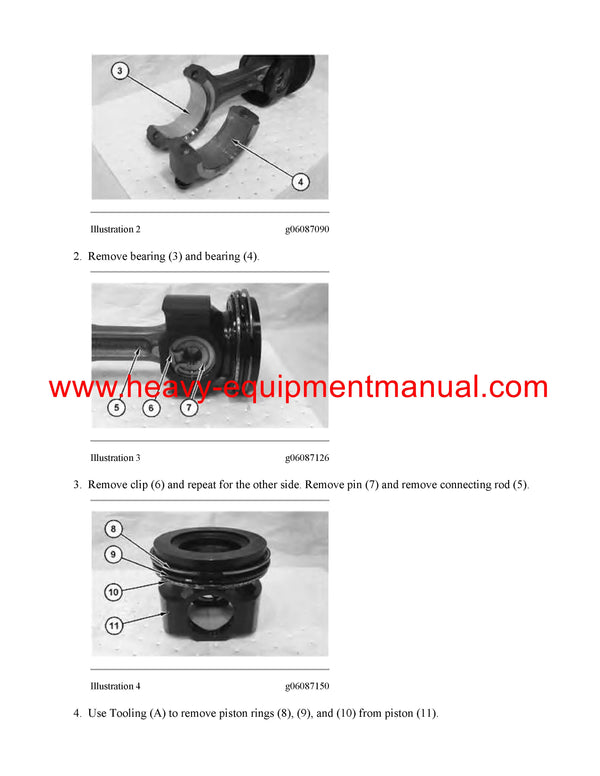 3

4

Illustration 2 g06087090

2. Remove bearing (3) and bearing (4).

5 6 7

www.heavy-equipmentmanual.com

Illustration 3 g06087126

3. Remove clip (6) and repeat for the other side. Remove pin (7) and remove connecting rod (5).

8

9

10

11

Illustration 4 g06087150

4. Use Tooling (A) to remove piston rings (8), (9), and (10) from piston (11).