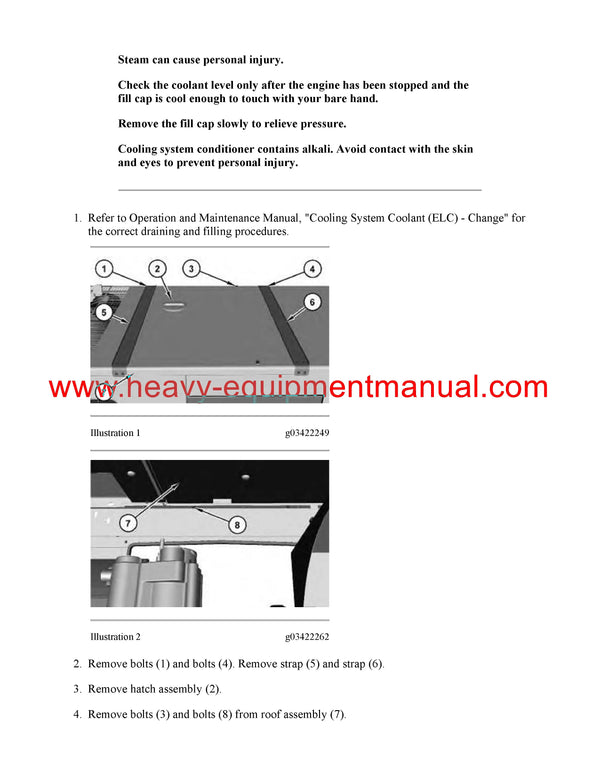 Steam can cause personal injury.

Check the coolant level only after the engine has been stopped and the fill cap is cool enough to touch with your bare hand.

Remove the fill cap slowly to relieve pressure.

Cooling system conditioner contains alkali. Avoid contact with the skin and eyes to prevent personal injury.

1. Refer to Operation and Maintenance Manual, "Cooling System Coolant (ELC) - Change" for the correct draining and filling procedures.

1 2 3 4 5 6

www.heavy-equipmentmanual.com

Illustration 1 g03422249

7 8

Illustration 2 g03422262

2. Remove bolts (1) and bolts (4). Remove strap (5) and strap (6).

3. Remove hatch assembly (2).

4. Remove bolts (3) and bolts (8) from roof assembly (7).