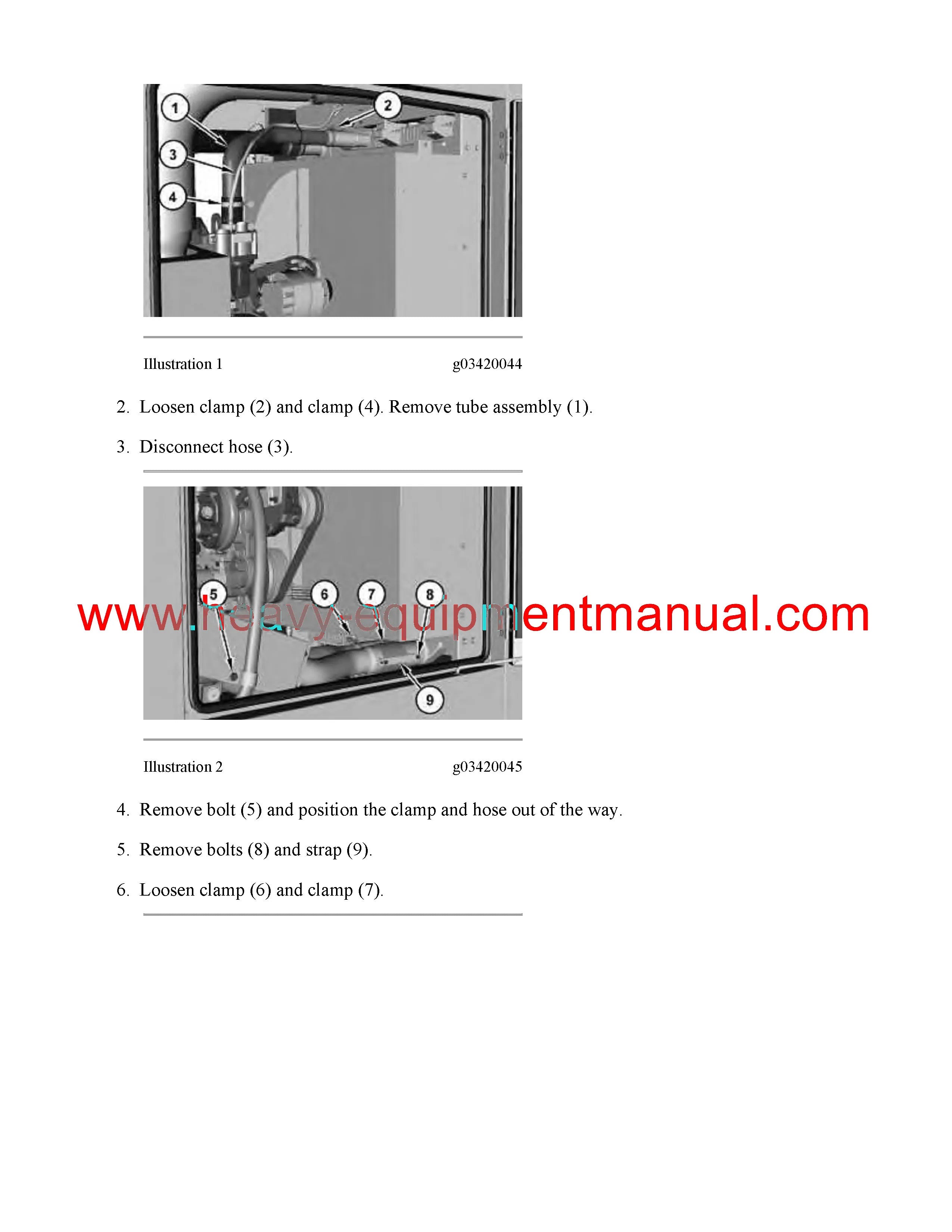 1
2
3
4

Illustration 1 g03420044

2. Loosen clamp (2) and clamp (4). Remove tube assembly (1).

3. Disconnect hose (3).

5
6
7
8
9

www.heavy-equipmentmanual.com

Illustration 2 g03420045

4. Remove bolt (5) and position the clamp and hose out of the way.

5. Remove bolts (8) and strap (9).

6. Loosen clamp (6) and clamp (7).