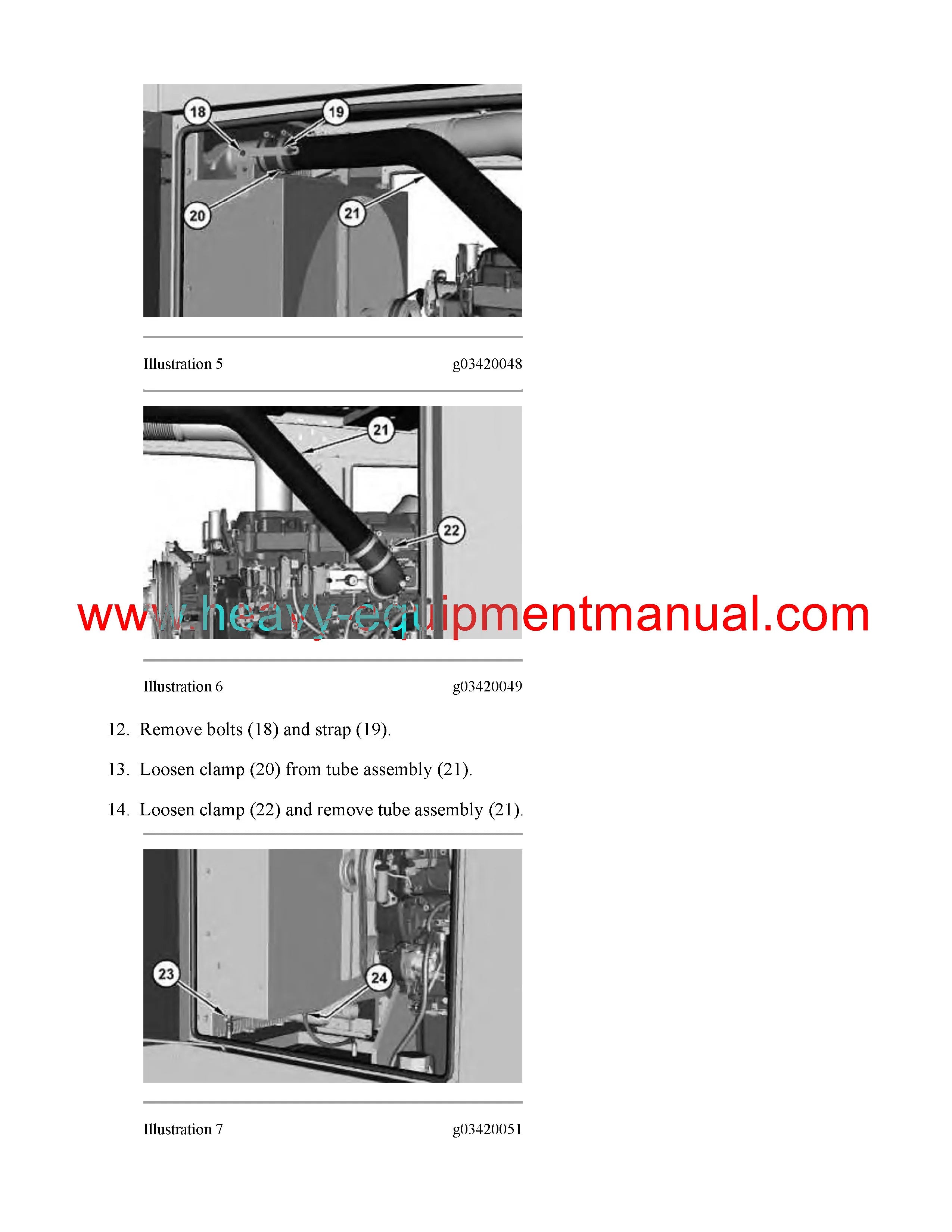 18
19
20
21

Illustration 5 g03420048

21
22

www.heavy-equipmentmanual.com

Illustration 6 g03420049

12. Remove bolts (18) and strap (19).

13. Loosen clamp (20) from tube assembly (21).

14. Loosen clamp (22) and remove tube assembly (21).

23
24

Illustration 7 g03420051