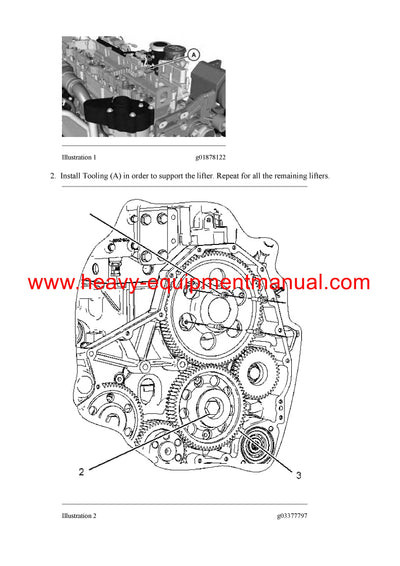 A

Illustration 1 g01878122

2. Install Tooling (A) in order to support the lifter. Repeat for all the remaining lifters.

www.heavy-equipmentmanual.com

2

3

Illustration 2 g03377797