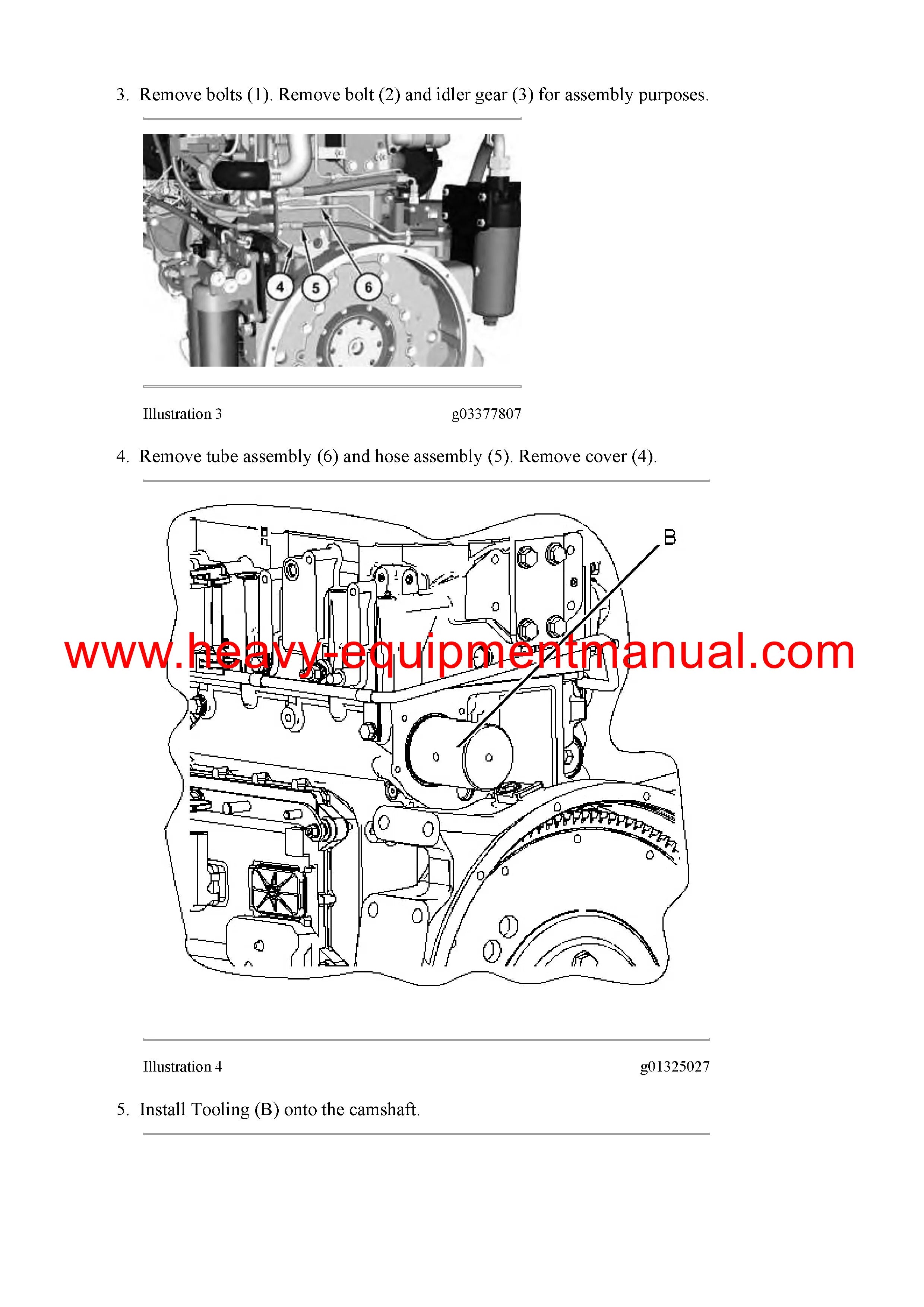 3. Remove bolts (1). Remove bolt (2) and idler gear (3) for assembly purposes.

4

5

6

Illustration 3 g03377807

4. Remove tube assembly (6) and hose assembly (5). Remove cover (4).

B

www.heavy-equipmentmanual.com

Illustration 4 g01325027

5. Install Tooling (B) onto the camshaft.