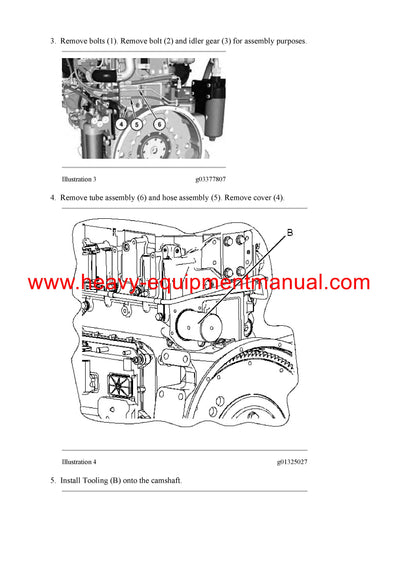 3. Remove bolts (1). Remove bolt (2) and idler gear (3) for assembly purposes.

4 5 6

Illustration 3 g03377807

4. Remove tube assembly (6) and hose assembly (5). Remove cover (4).

B

www.heavy-equipmentmanual.com

Illustration 4 g01325027

5. Install Tooling (B) onto the camshaft.