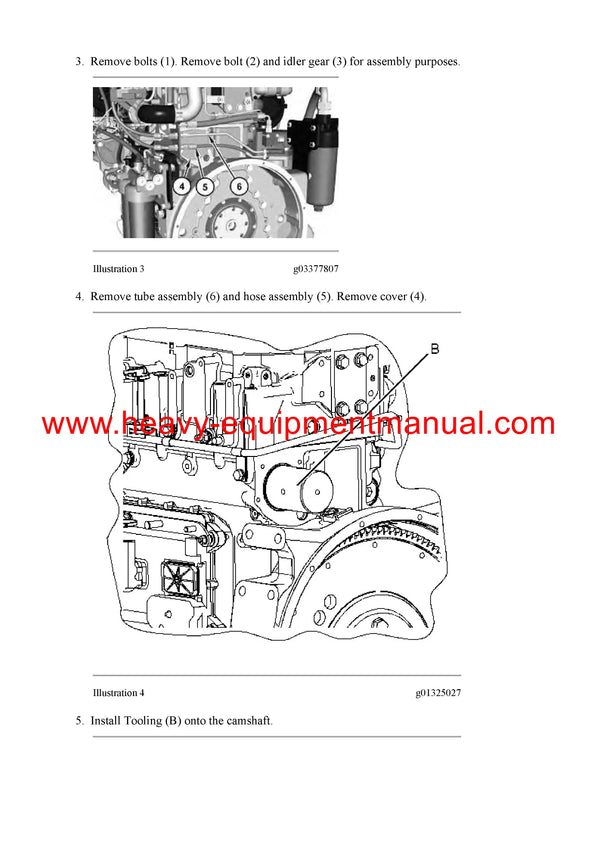 3. Remove bolts (1). Remove bolt (2) and idler gear (3) for assembly purposes.

4 5 6

Illustration 3 g03377807

4. Remove tube assembly (6) and hose assembly (5). Remove cover (4).

B

www.heavy-equipmentmanual.com

Illustration 4 g01325027

5. Install Tooling (B) onto the camshaft.