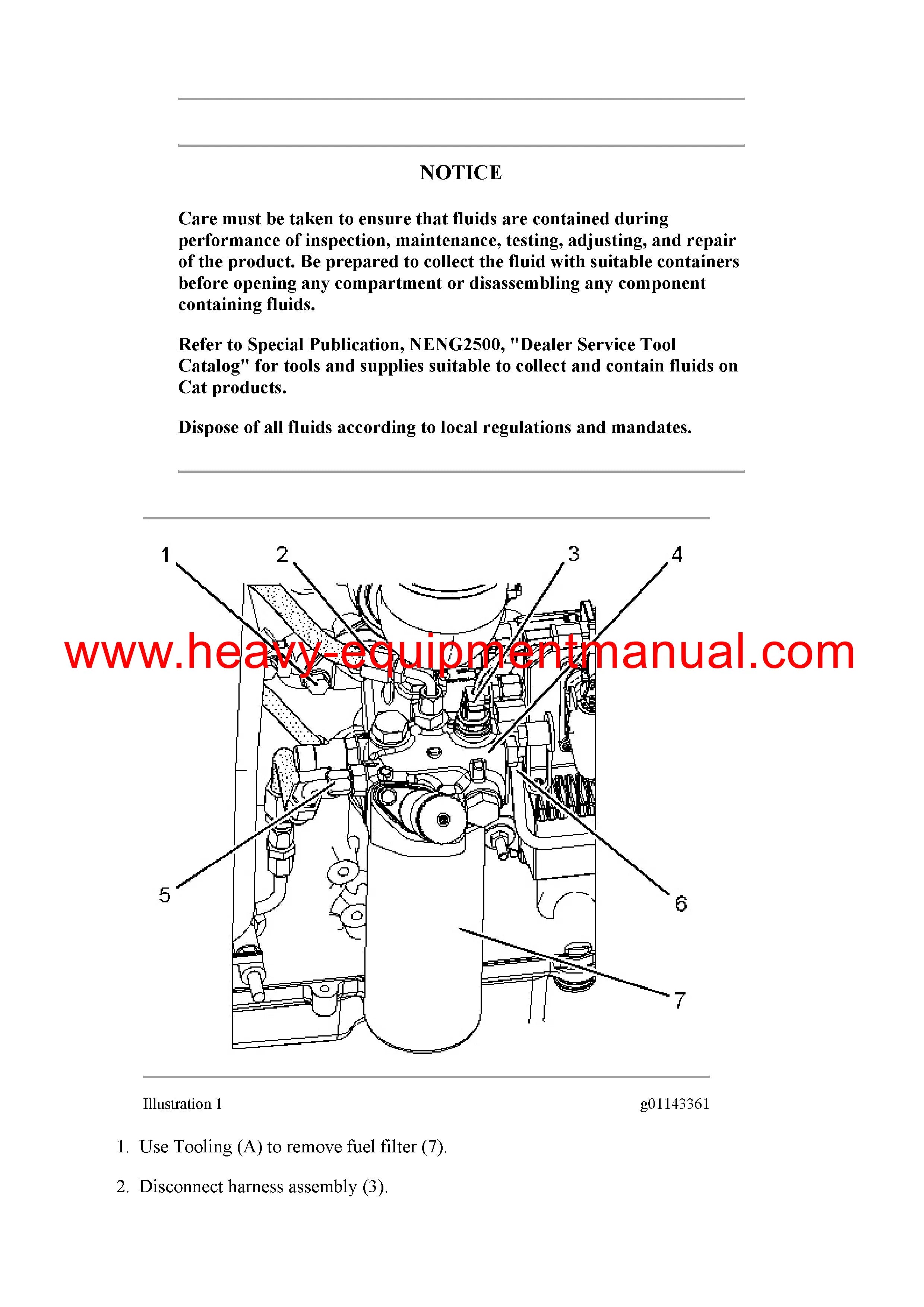 NOTICE

Care must be taken to ensure that fluids are contained during performance of inspection, maintenance, testing, adjusting, and repair of the product. Be prepared to collect the fluid with suitable containers before opening any compartment or disassembling any component containing fluids.

Refer to Special Publication, NENG2500, "Dealer Service Tool Catalog" for tools and supplies suitable to collect and contain fluids on Cat products.

Dispose of all fluids according to local regulations and mandates.

1
2
3
4
www.heavy-equipmentmanual.com
5
6
7

Illustration 1
g01143361

1. Use Tooling (A) to remove fuel filter (7).

2. Disconnect harness assembly (3).