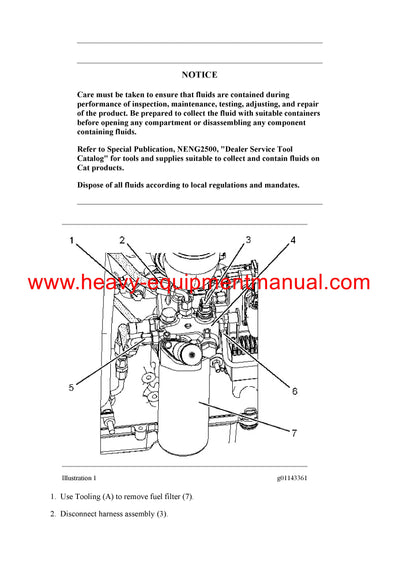 NOTICE

Care must be taken to ensure that fluids are contained during performance of inspection, maintenance, testing, adjusting, and repair of the product. Be prepared to collect the fluid with suitable containers before opening any compartment or disassembling any component containing fluids.

Refer to Special Publication, NENG2500, "Dealer Service Tool Catalog" for tools and supplies suitable to collect and contain fluids on Cat products.

Dispose of all fluids according to local regulations and mandates.

1
2
3
4
www.heavy-equipmentmanual.com
5
6
7

Illustration 1

g01143361

1. Use Tooling (A) to remove fuel filter (7).

2. Disconnect harness assembly (3).