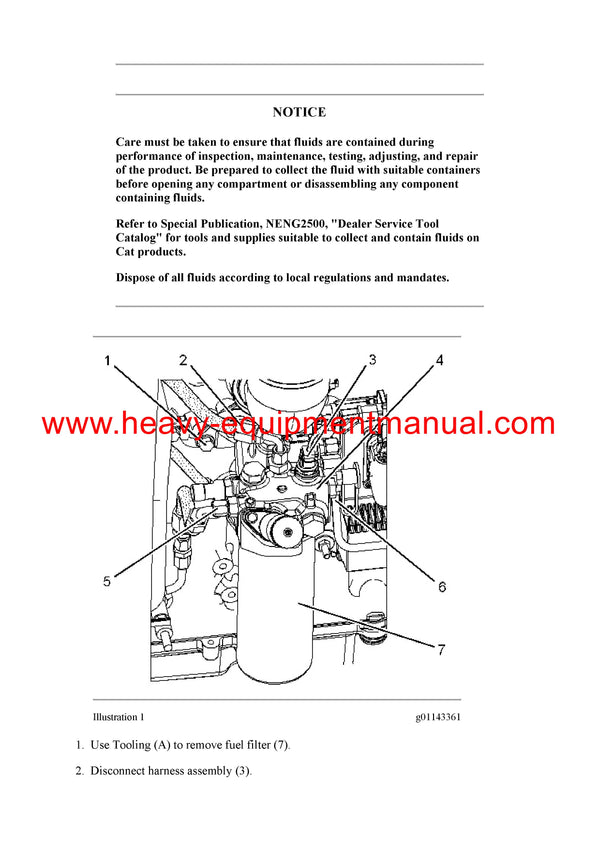 NOTICE

Care must be taken to ensure that fluids are contained during performance of inspection, maintenance, testing, adjusting, and repair of the product. Be prepared to collect the fluid with suitable containers before opening any compartment or disassembling any component containing fluids.

Refer to Special Publication, NENG2500, "Dealer Service Tool Catalog" for tools and supplies suitable to collect and contain fluids on Cat products.

Dispose of all fluids according to local regulations and mandates.

1
2
3
4
www.heavy-equipmentmanual.com
5
6
7

Illustration 1

g01143361

1. Use Tooling (A) to remove fuel filter (7).

2. Disconnect harness assembly (3).