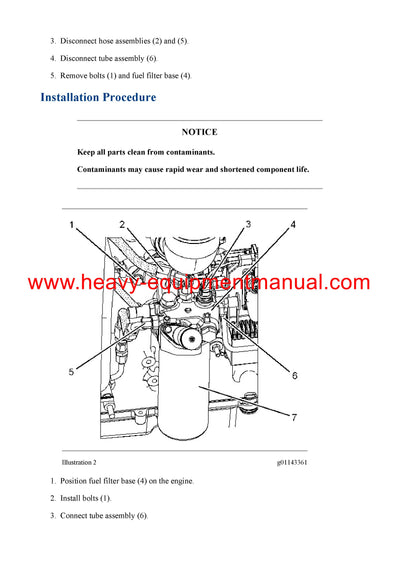 3. Disconnect hose assemblies (2) and (5).

4. Disconnect tube assembly (6).

5. Remove bolts (1) and fuel filter base (4).

Installation Procedure

NOTICE

Keep all parts clean from contaminants.

Contaminants may cause rapid wear and shortened component life.

1
2
3
4
www.heavy-equipmentmanual.com
5
6
7

Illustration 2

g01143361

1. Position fuel filter base (4) on the engine.

2. Install bolts (1).

3. Connect tube assembly (6).