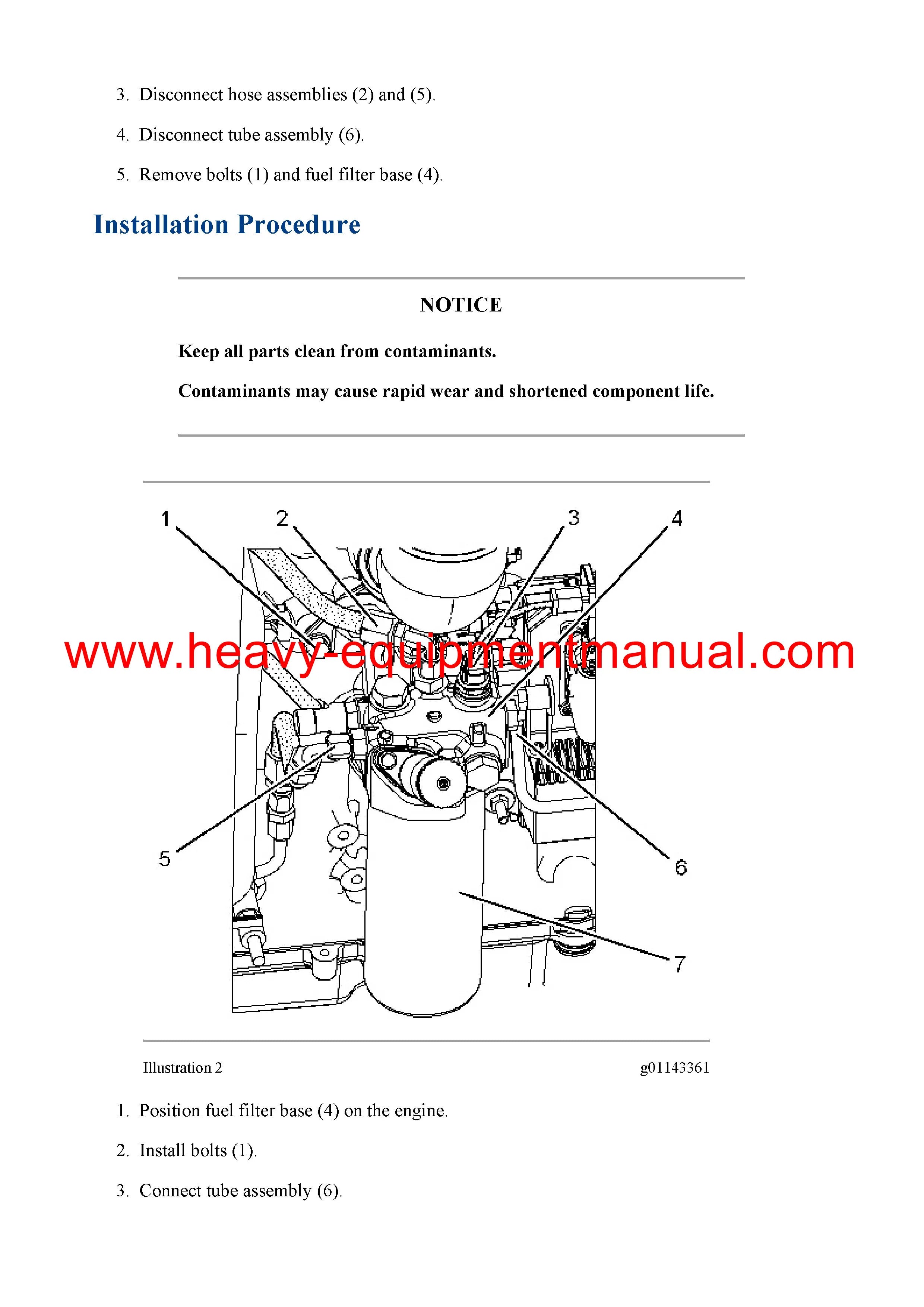 3. Disconnect hose assemblies (2) and (5).

4. Disconnect tube assembly (6).

5. Remove bolts (1) and fuel filter base (4).

Installation Procedure

NOTICE

Keep all parts clean from contaminants.

Contaminants may cause rapid wear and shortened component life.

1
2
3
4
www.heavy-equipmentmanual.com
5
6
7

Illustration 2

g01143361

1. Position fuel filter base (4) on the engine.

2. Install bolts (1).

3. Connect tube assembly (6).