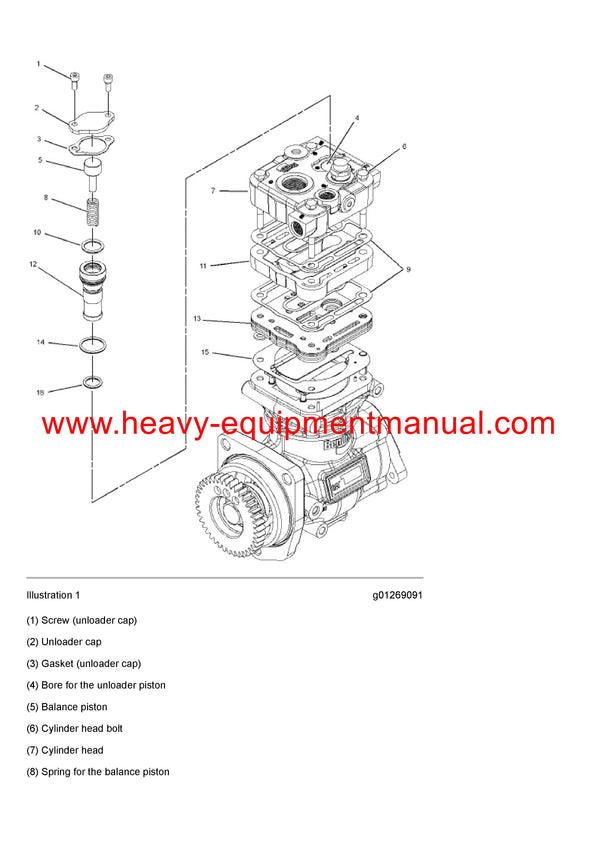 1
2
3
5
8
10
12
14
16
4
6
7
11
9
13
15

www.heavy-equipmentmanual.com

Illustration 1 g01269091

(1) Screw (unloader cap)

(2) Unloader cap

(3) Gasket (unloader cap)

(4) Bore for the unloader piston

(5) Balance piston

(6) Cylinder head bolt

(7) Cylinder head

(8) Spring for the balance piston