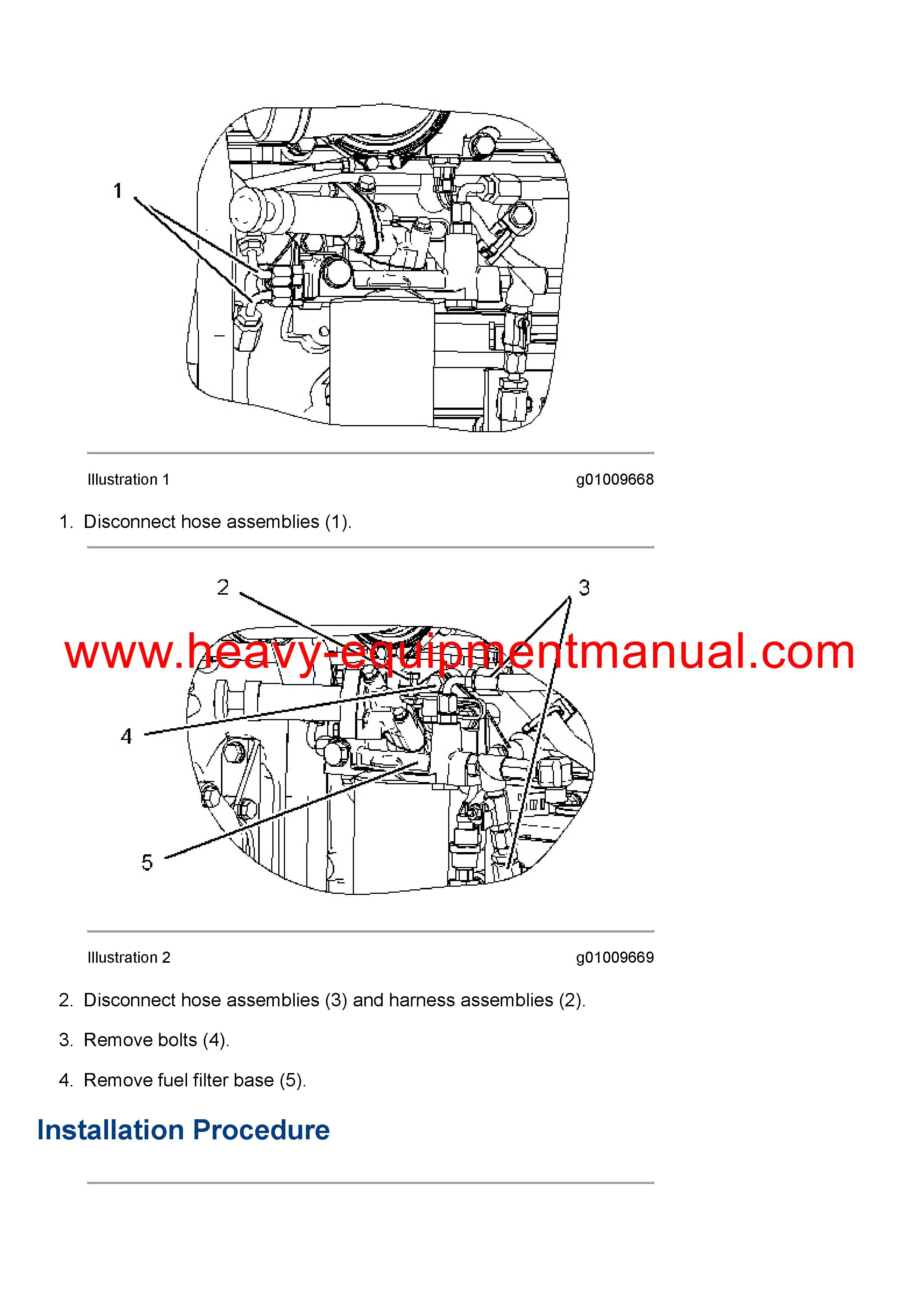 1

Illustration 1

g01009668

1. Disconnect hose assemblies (1).

2

3

www.heavy-equipmentmanual.com

4

5

Illustration 2

g01009669

2. Disconnect hose assemblies (3) and harness assemblies (2).

3. Remove bolts (4).

4. Remove fuel filter base (5).

Installation Procedure